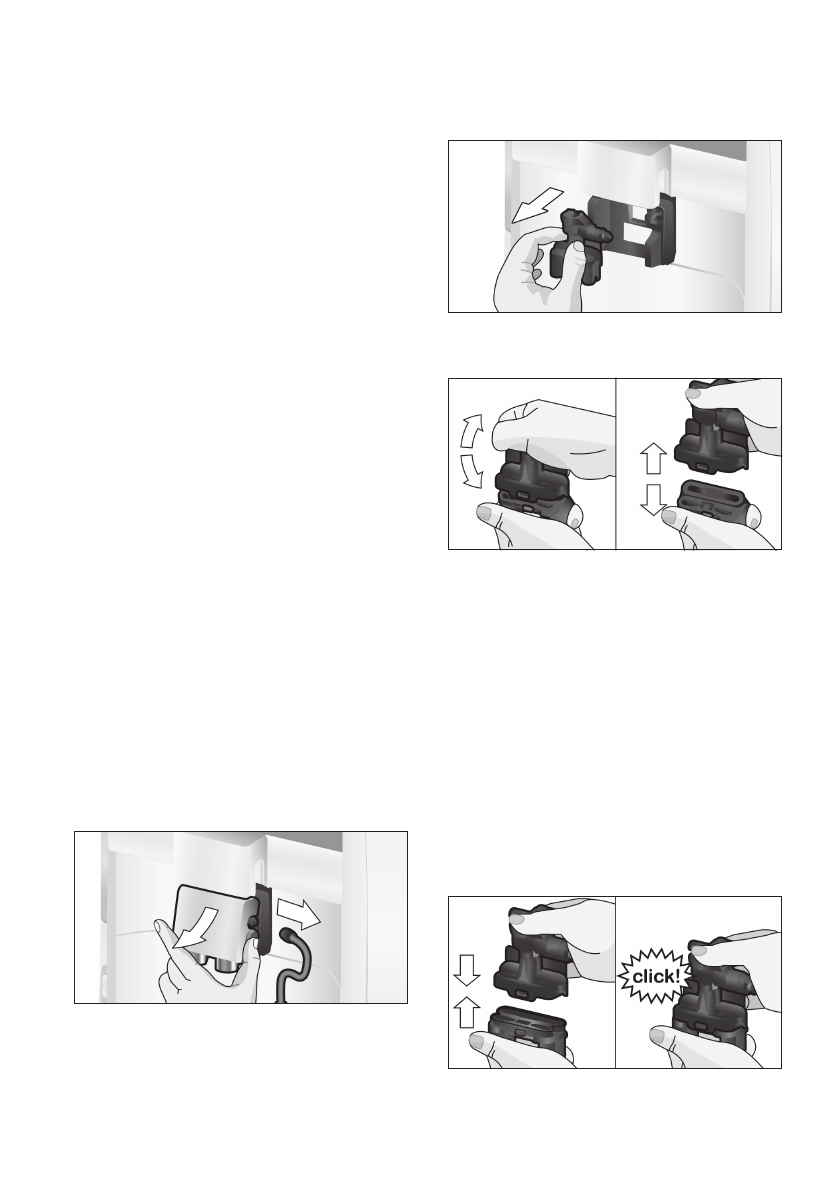 click!