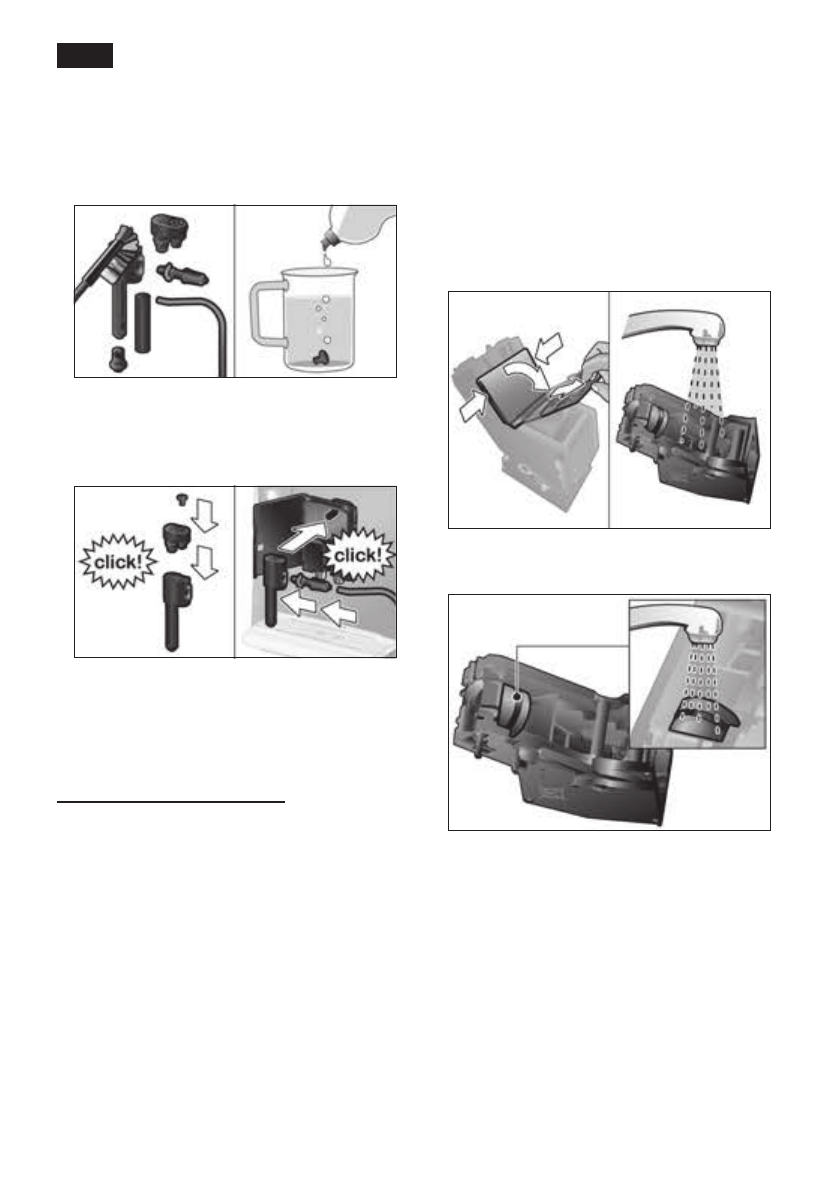 click!

click!