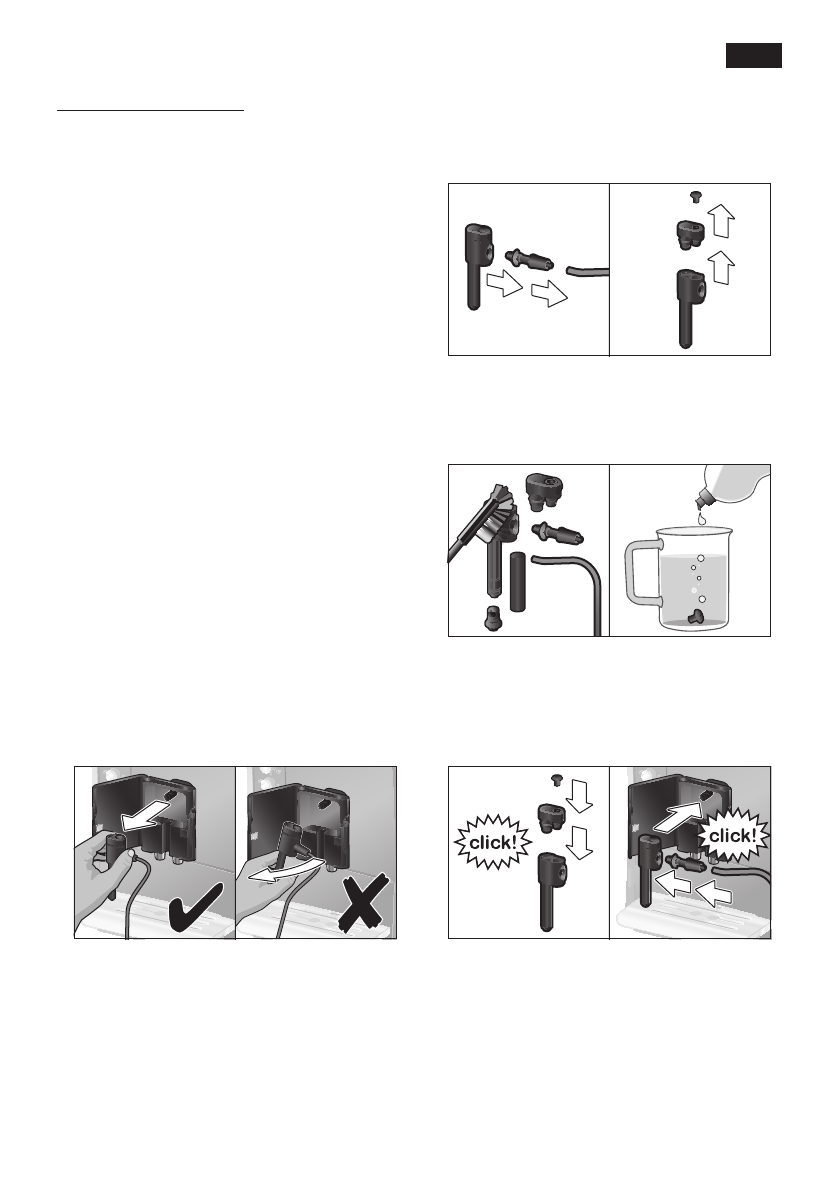 click!

click!