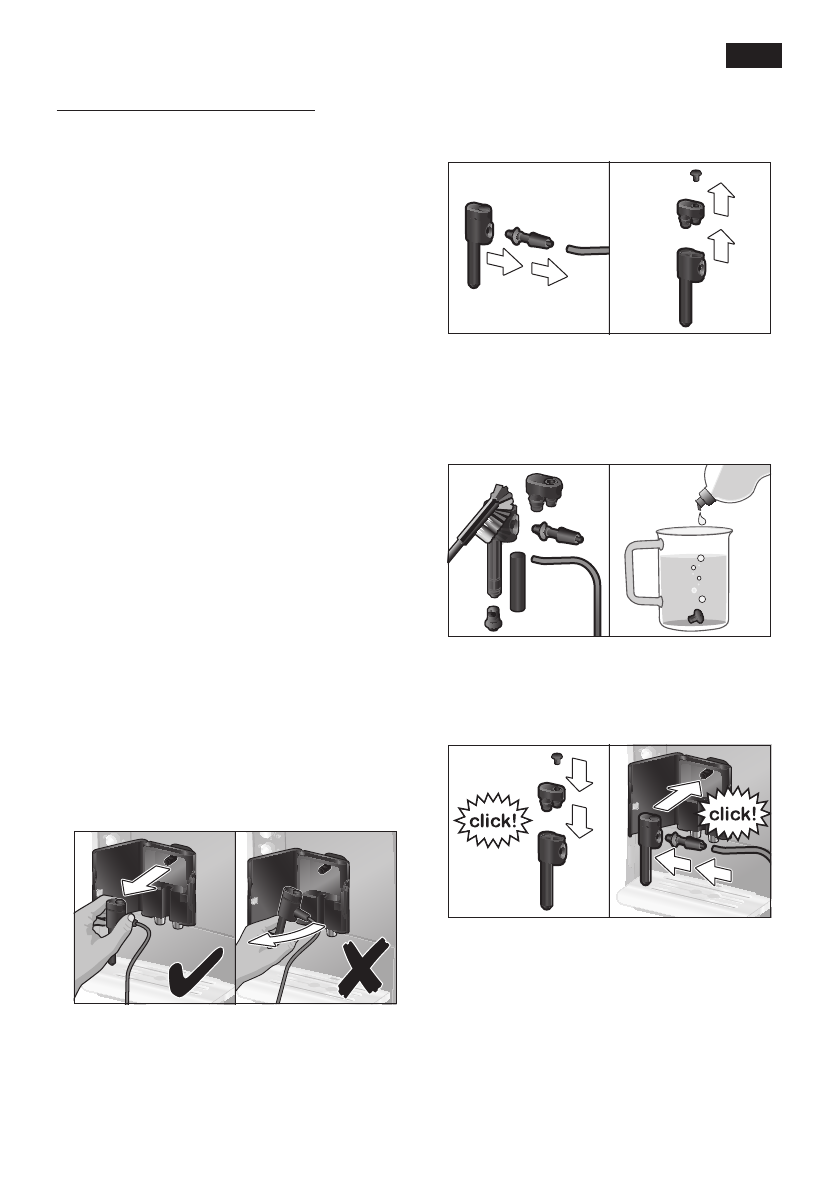 click!

click!