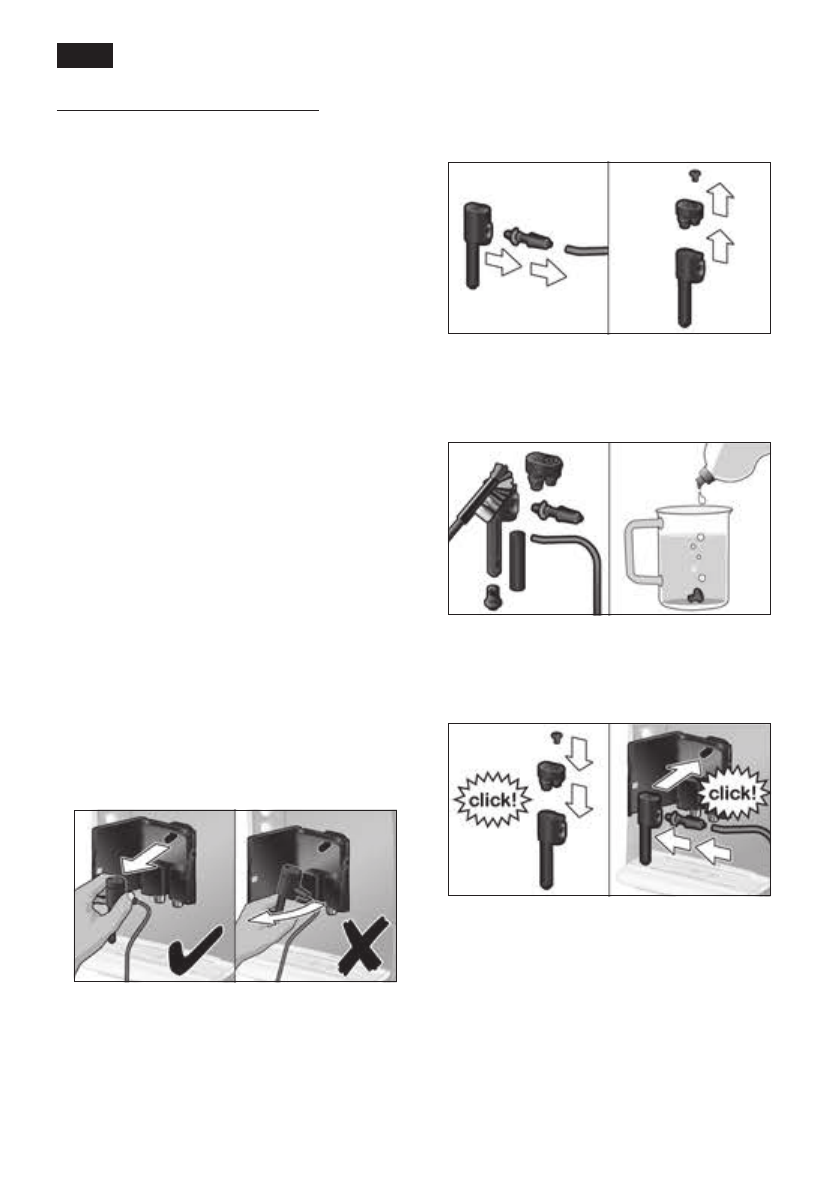 click!

click!