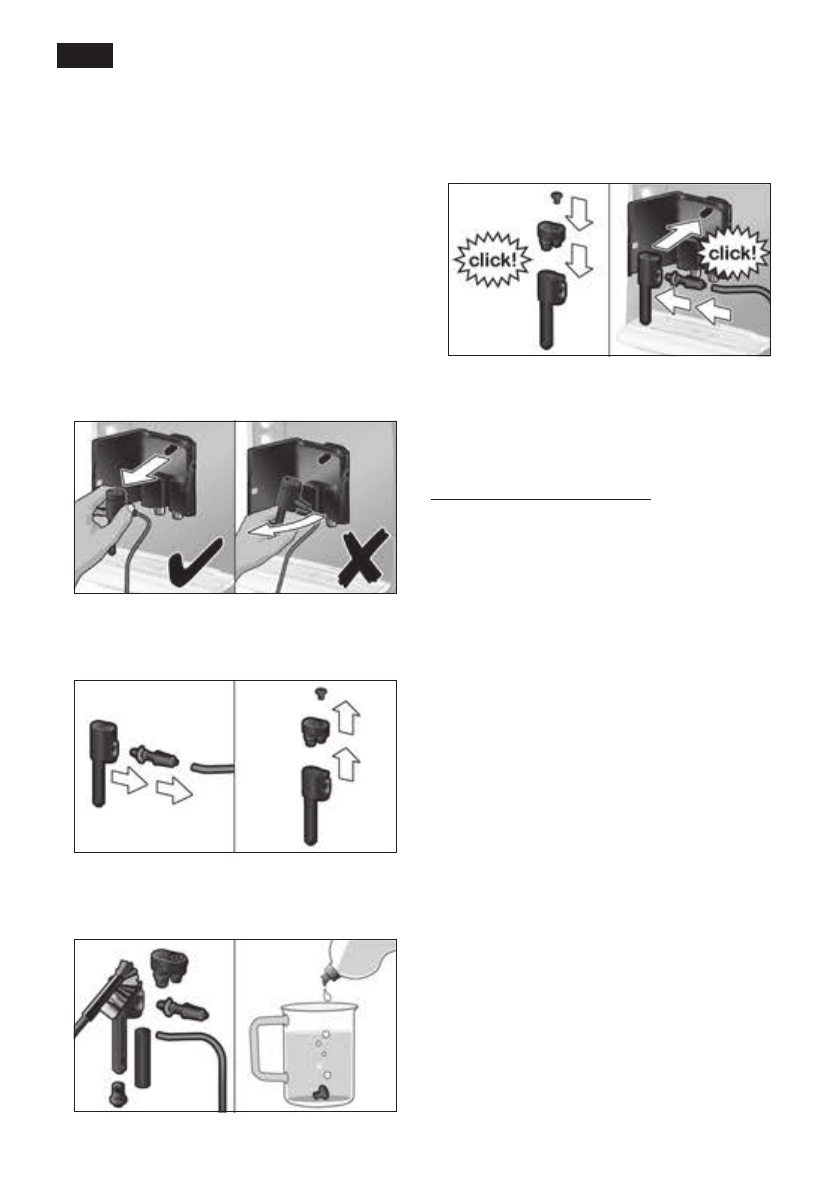 click!

click!