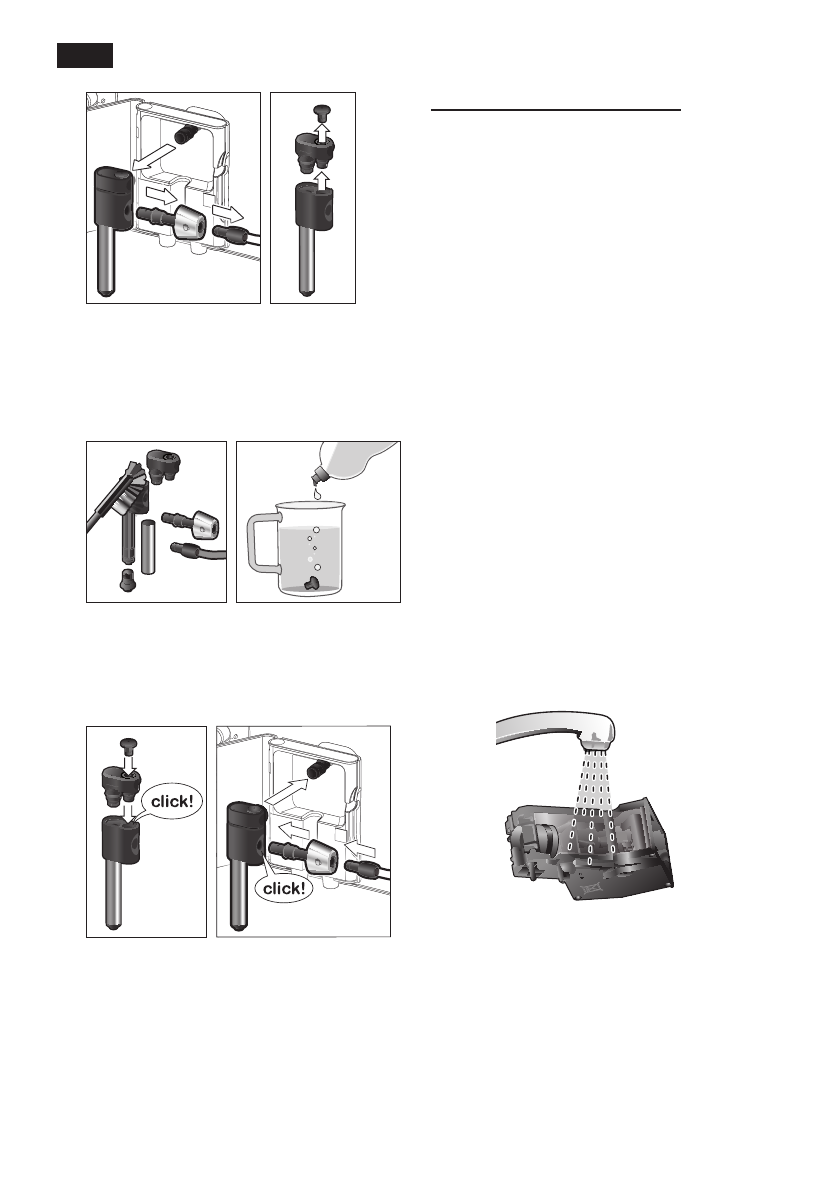 click!

click!