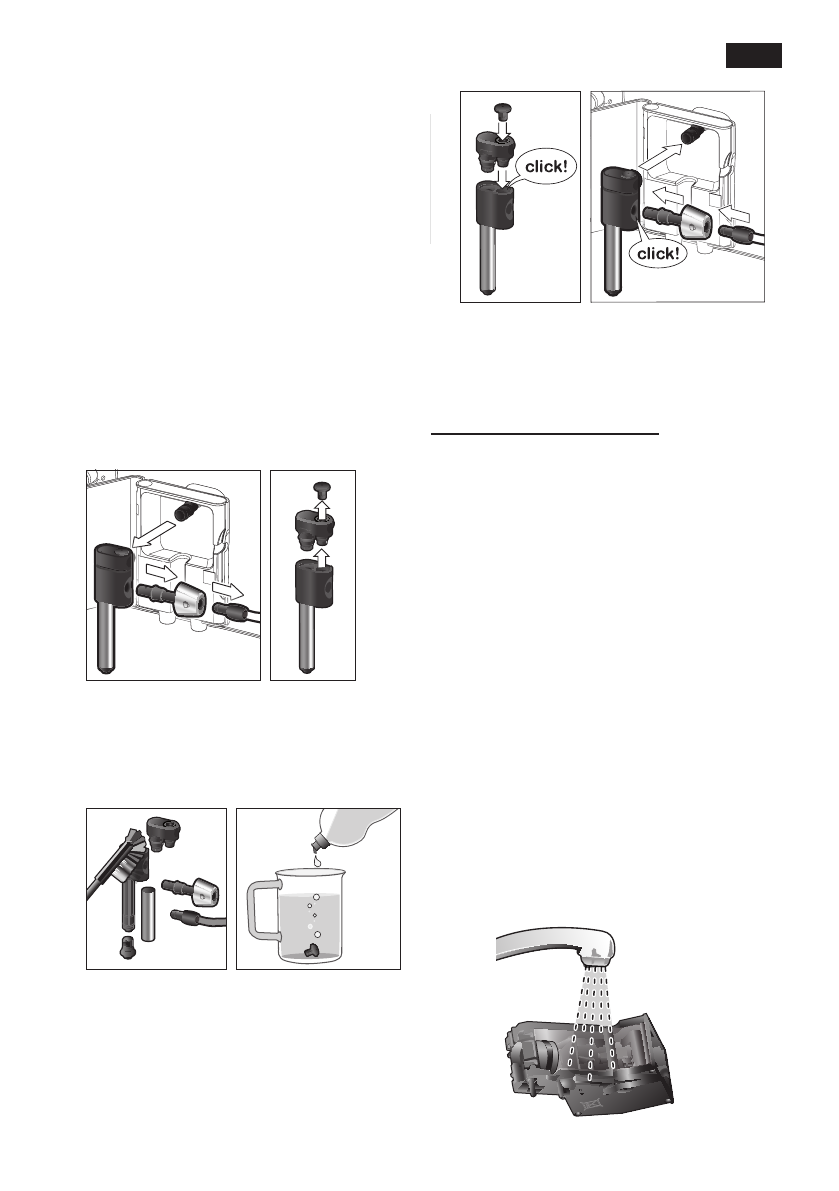 click!

click!