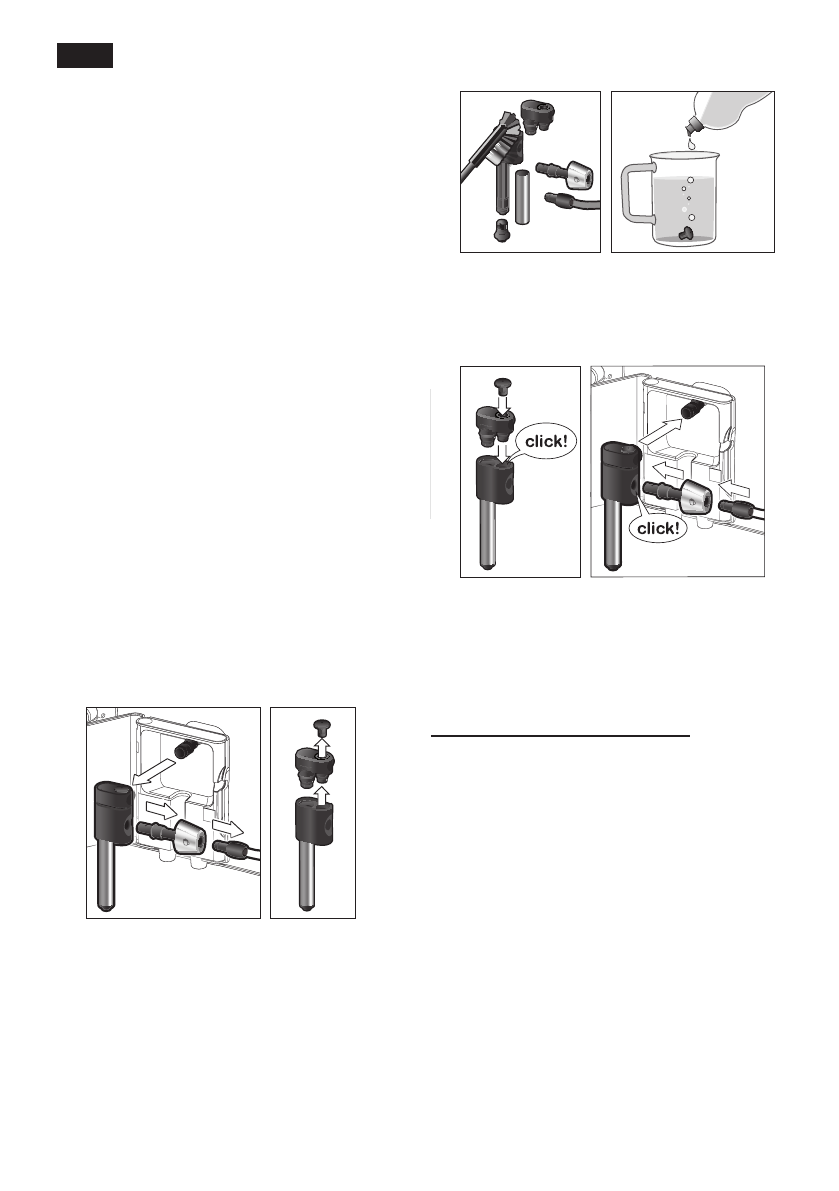 click!

click!