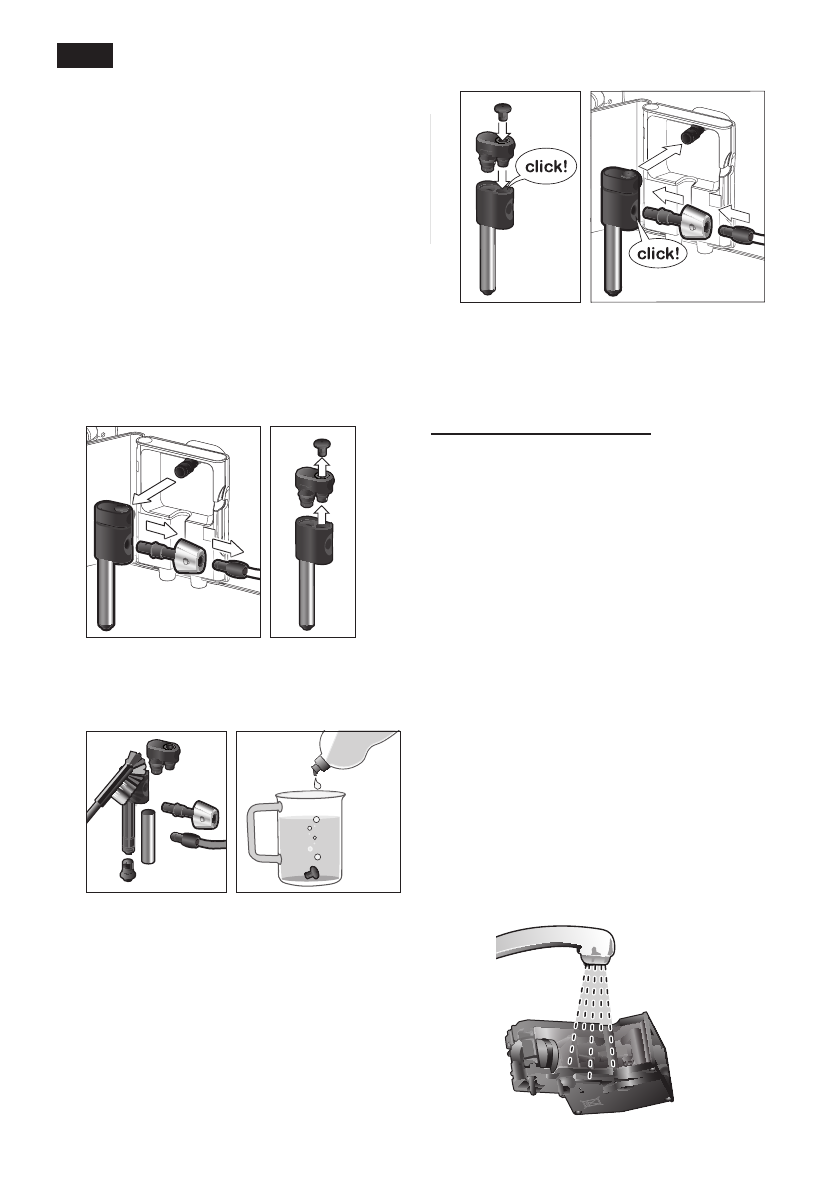 click!

click!