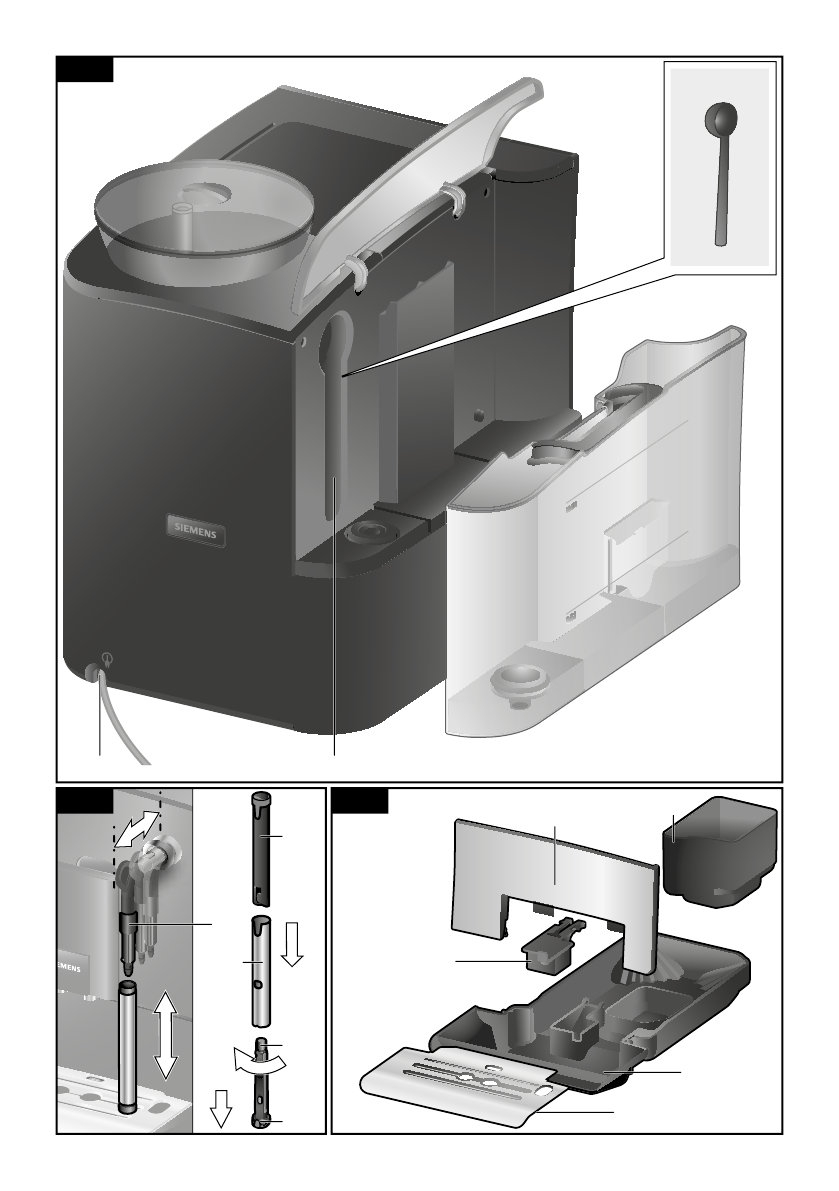 SIEMENS

SIEMENS