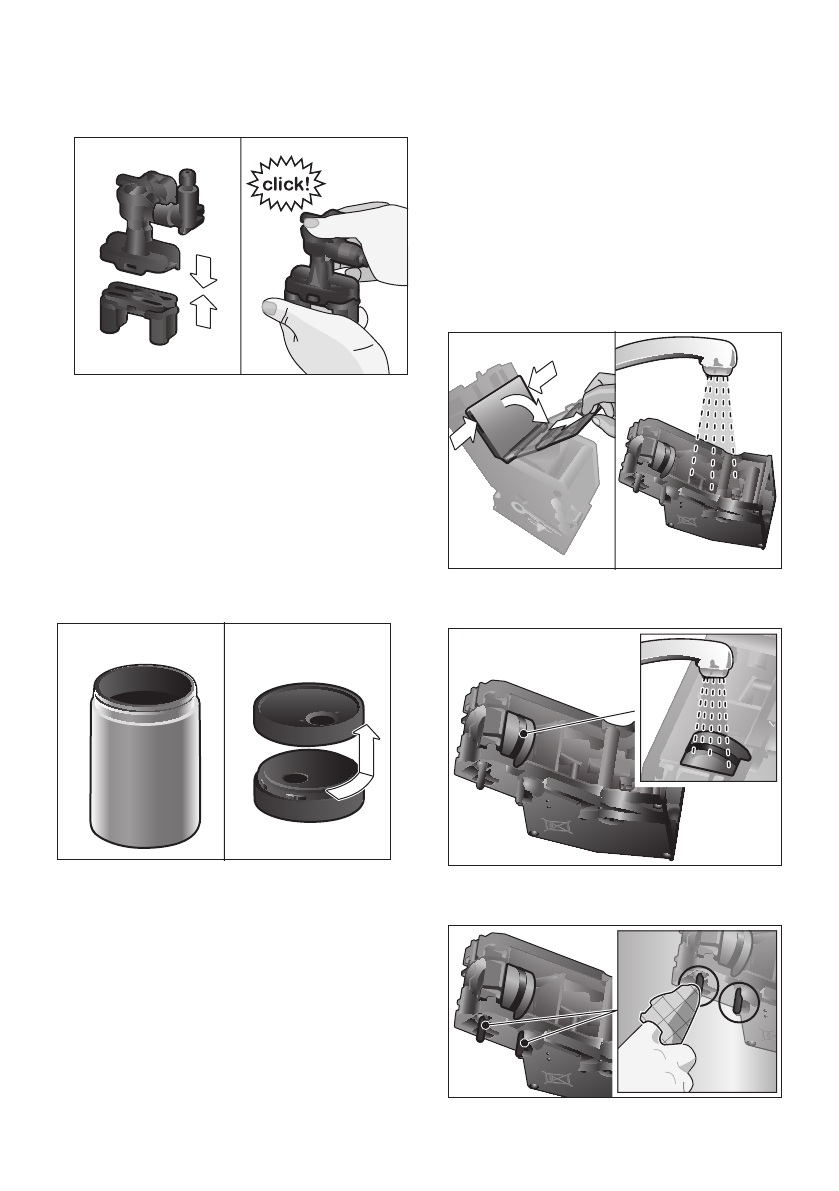 click!