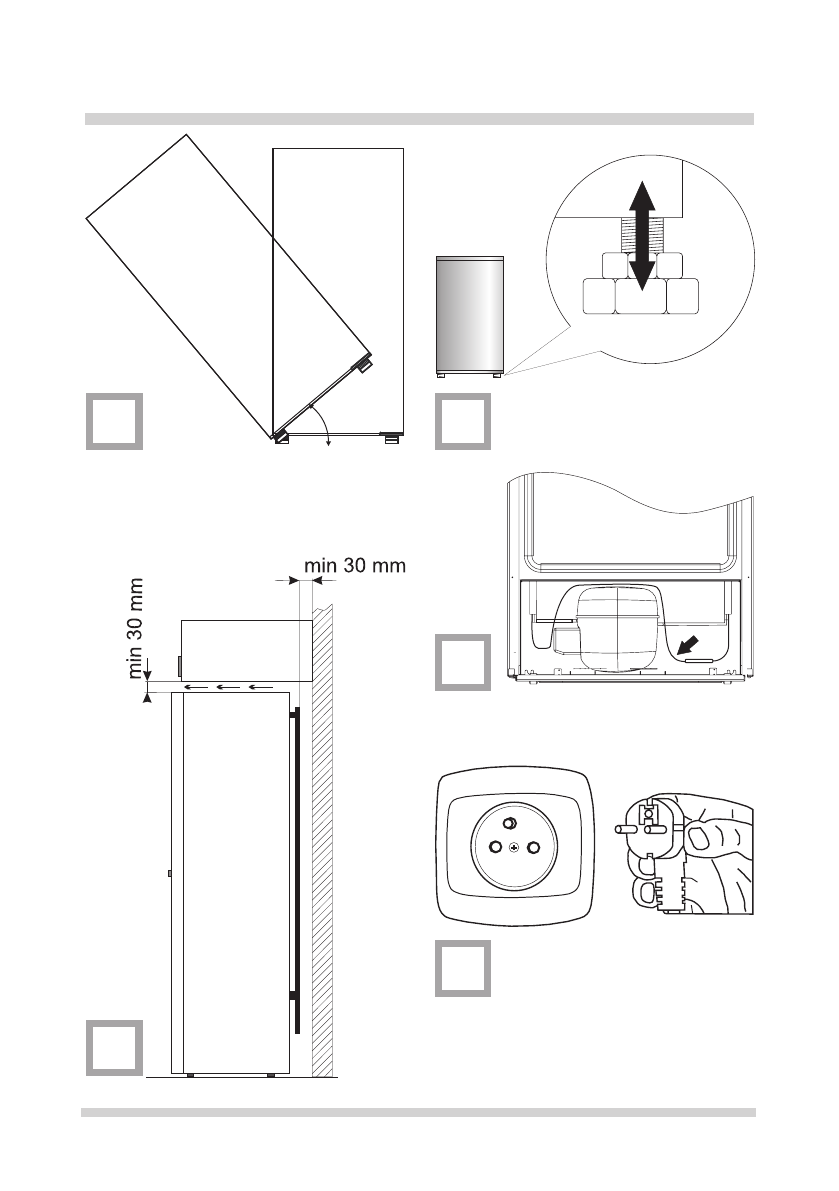 min 30 mm

min 30 mm