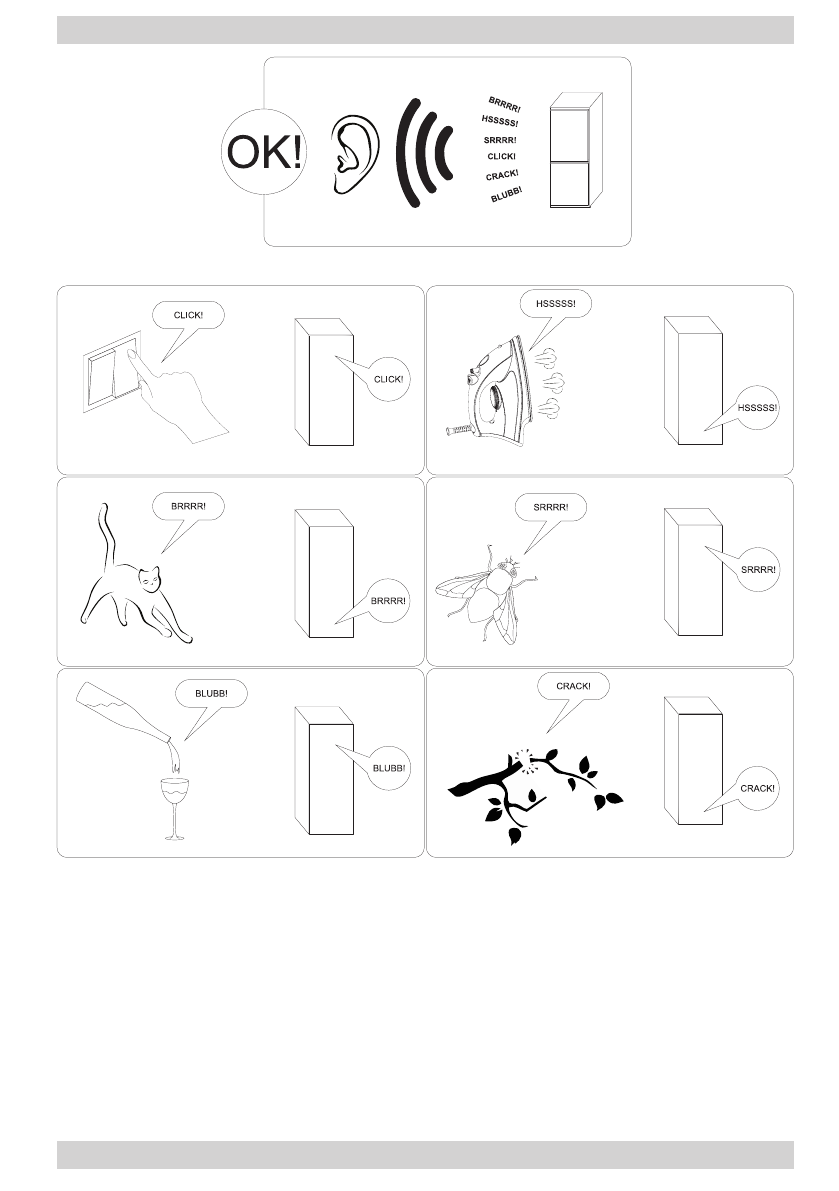 OK!

BRRRR!
HSSSSS!
SRRRR!
CLICK!
CRACK!
BLUBB!

CLICK!

CLICK!

HSSSSS!

HSSSSS!

BRRRR!

BRRRR!

SRRRR!

SRRRR!

BLUBB!

BLUBB!

CRACK!

CRACK!