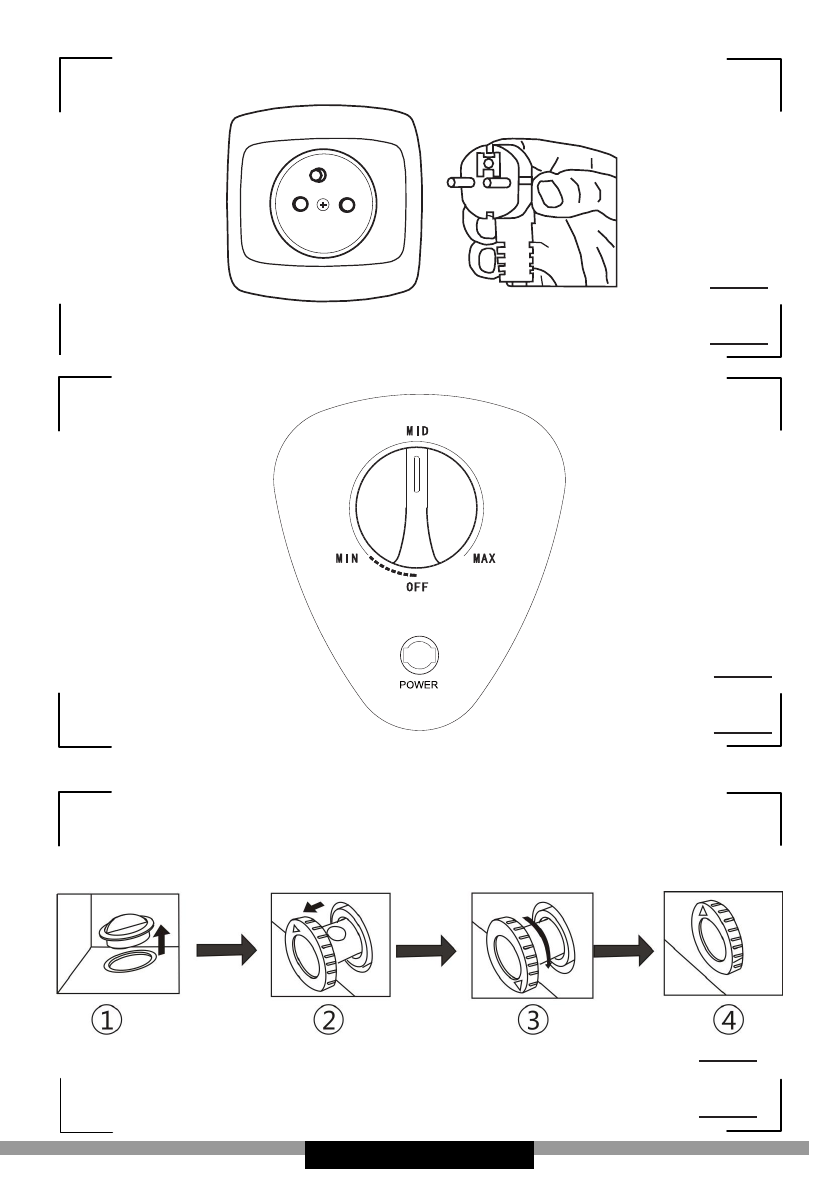 MID

MIN

MAX

OFF

POWER

①

②

③

④