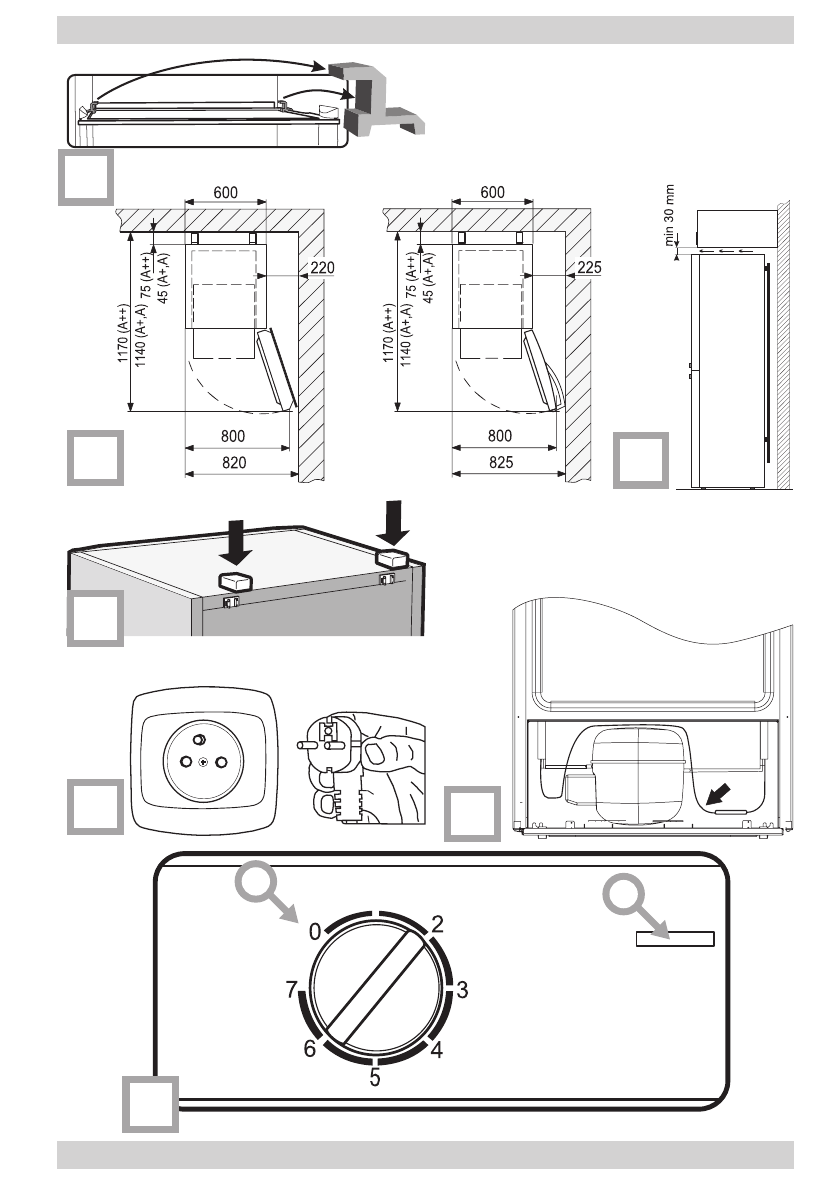 600

1170 (A++)
1140 (A+,A)
75 (A++)
45 (A+,A)
220
800
820

600

1170 (A++)
1140 (A+,A)
75 (A++)
45 (A+,A)
225
800
825

min 30 mm

0
2
3
4
5
6
7