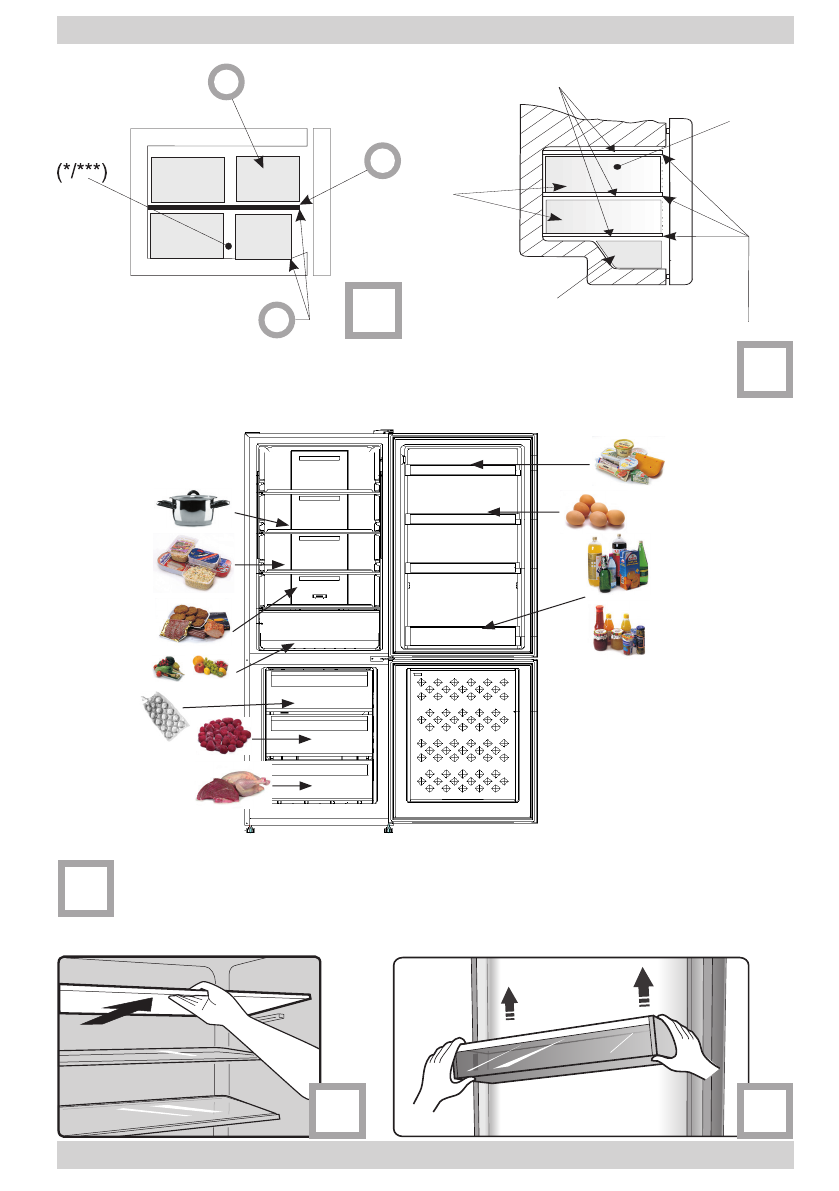 (*/***)