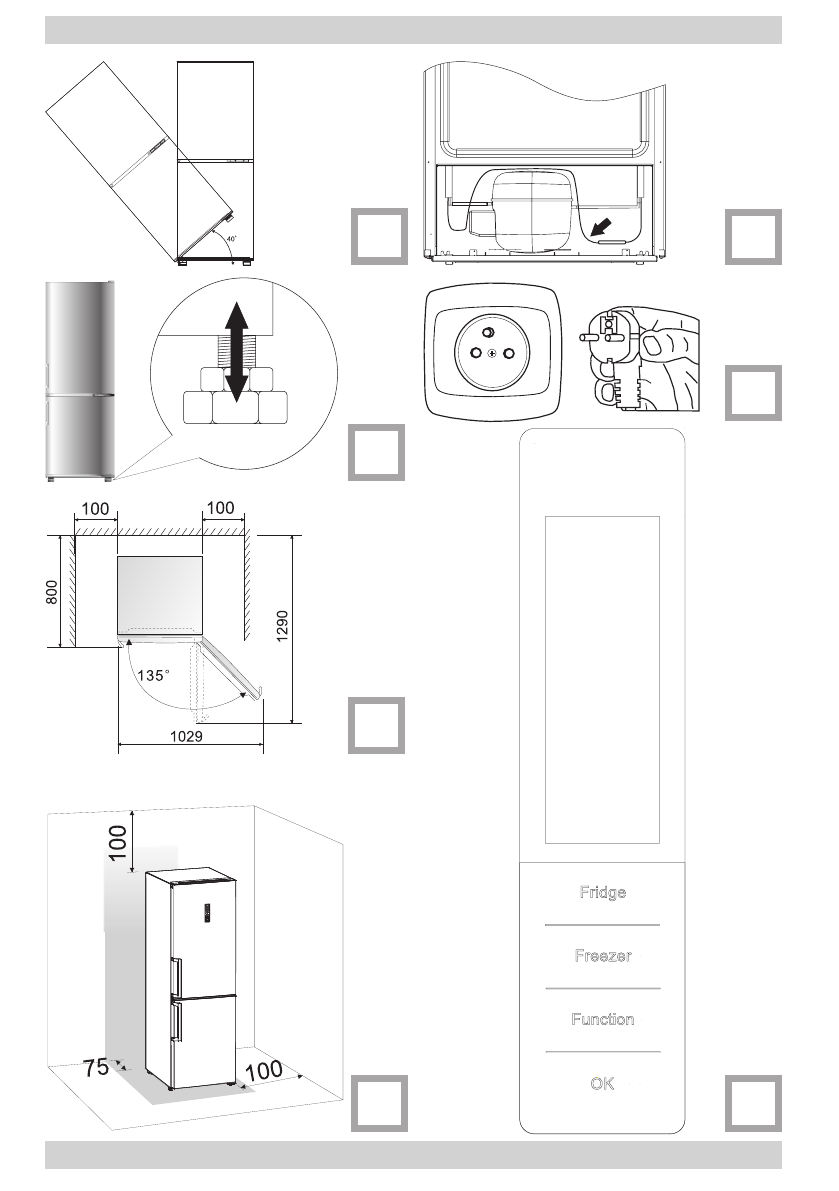 40°

100

100

800

1290

135°

1029

100

75

100

Fridge

Freezer

Function

OK