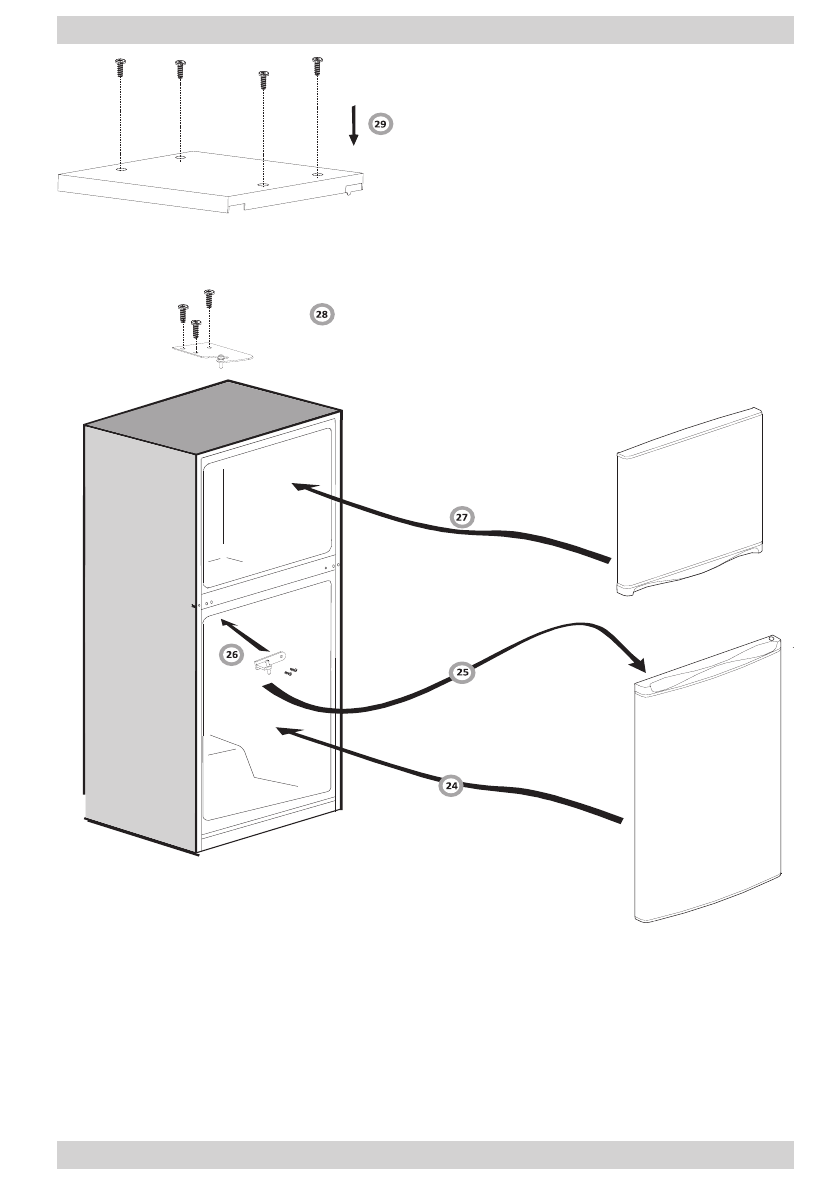 29

28

27

26

25

24