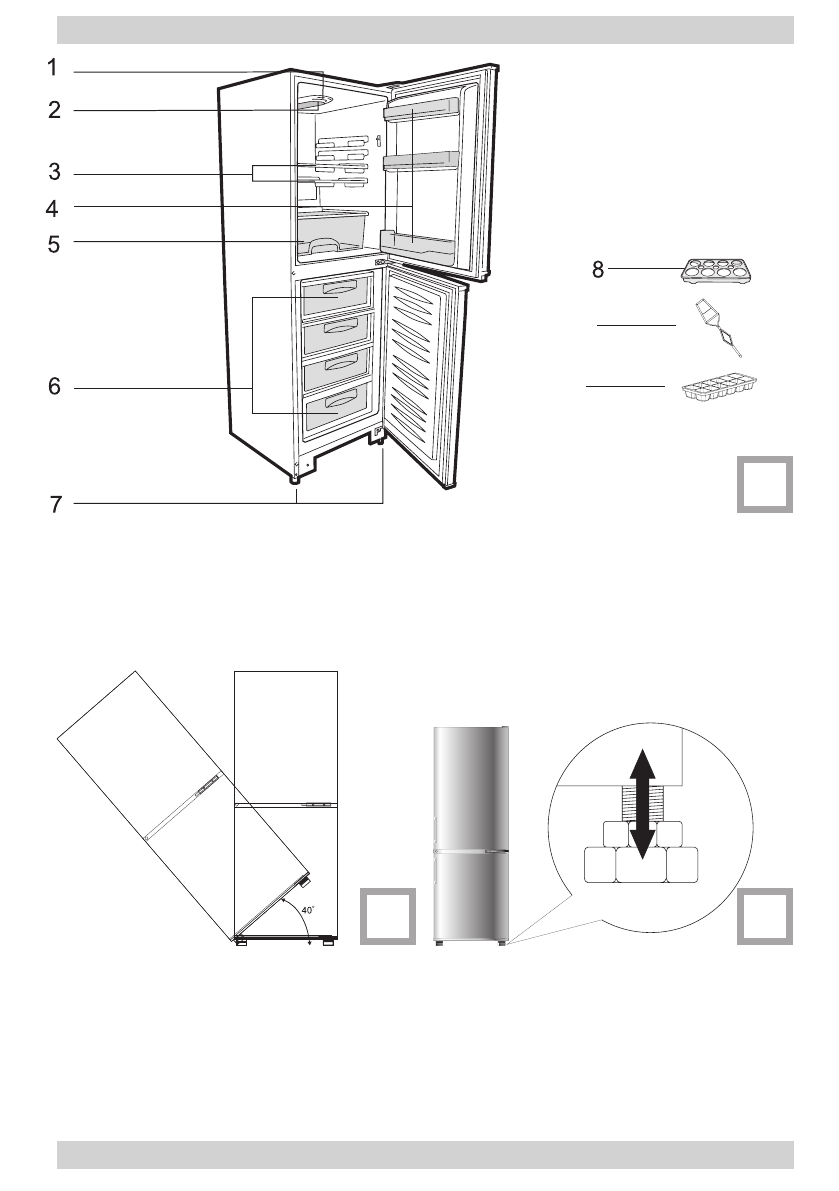 1
2
3
4
5
6
7
8
40°