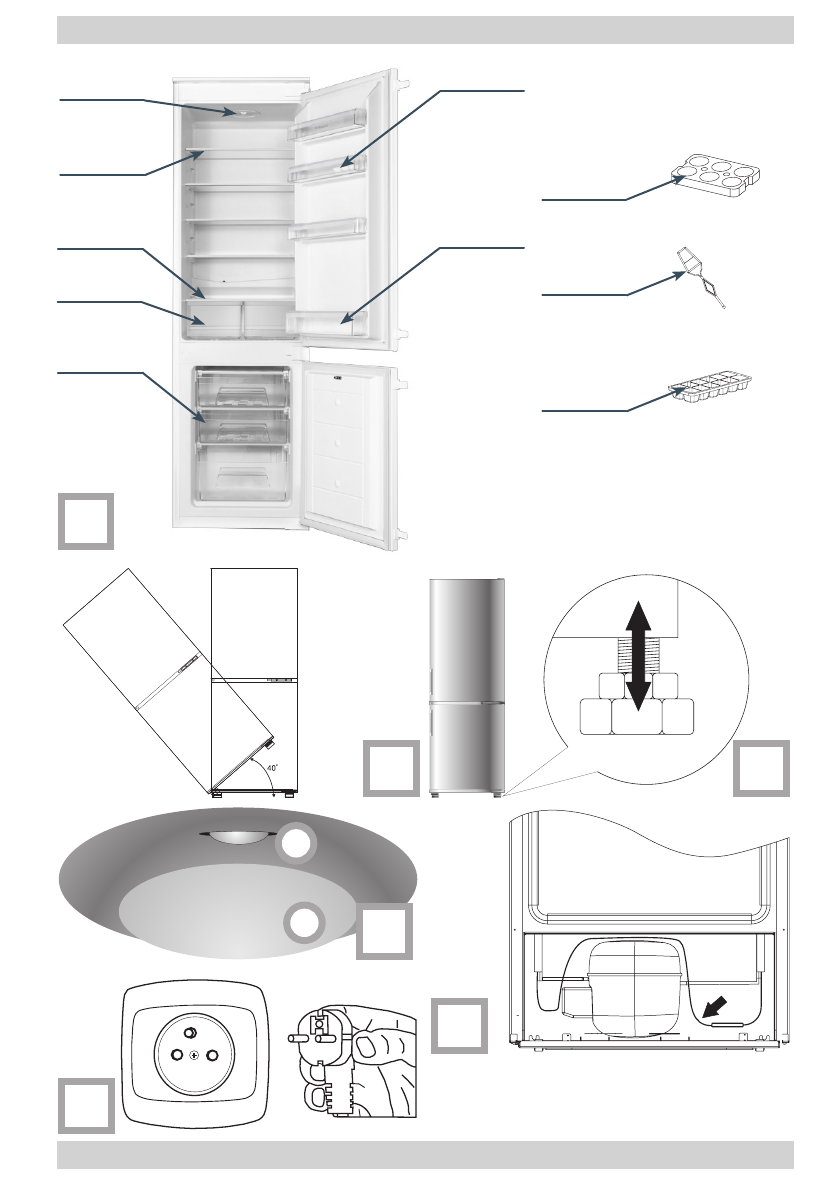 40°