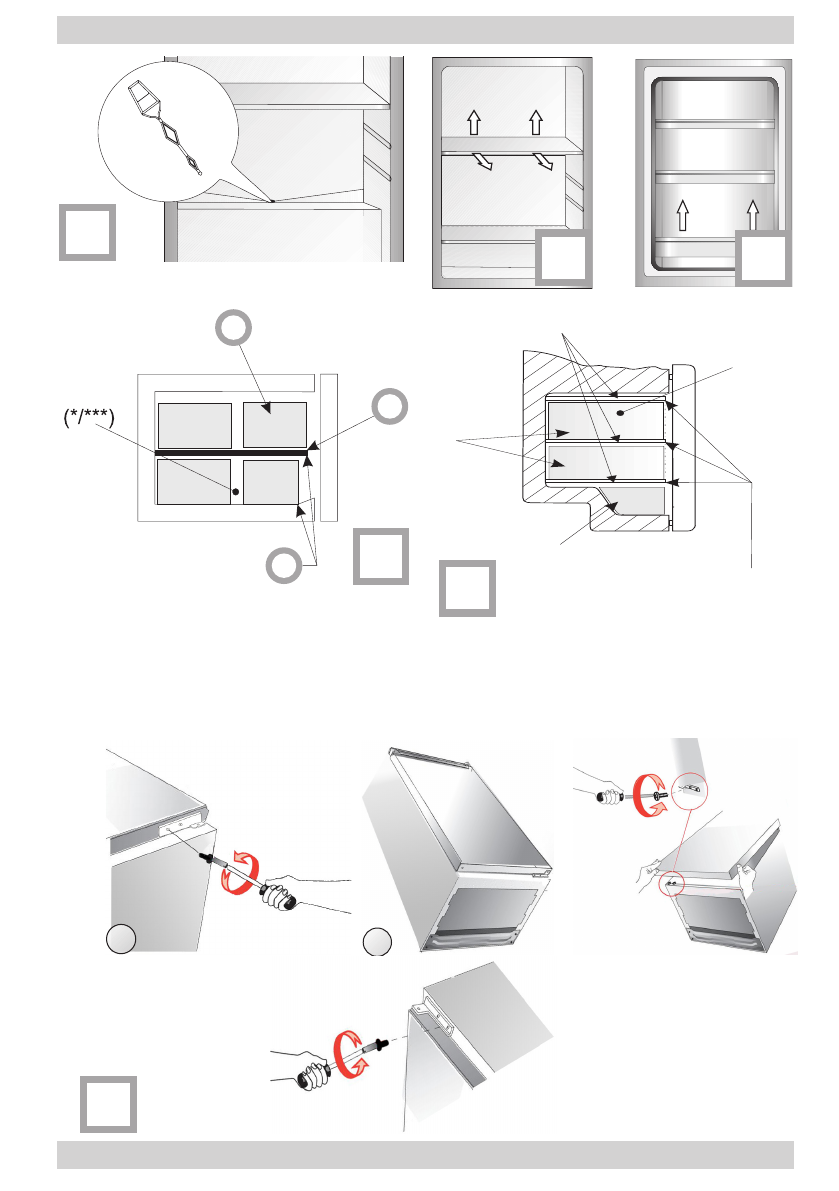 (*/***)