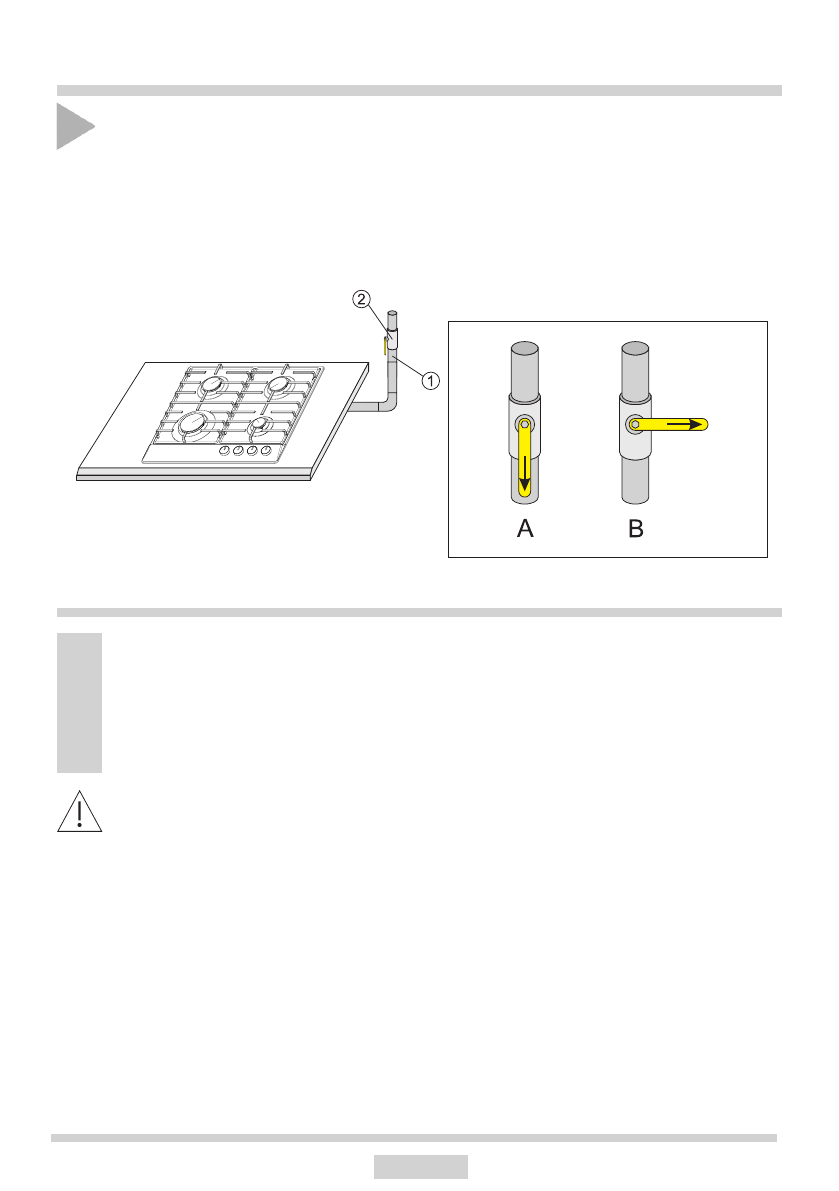 2

1

A

B