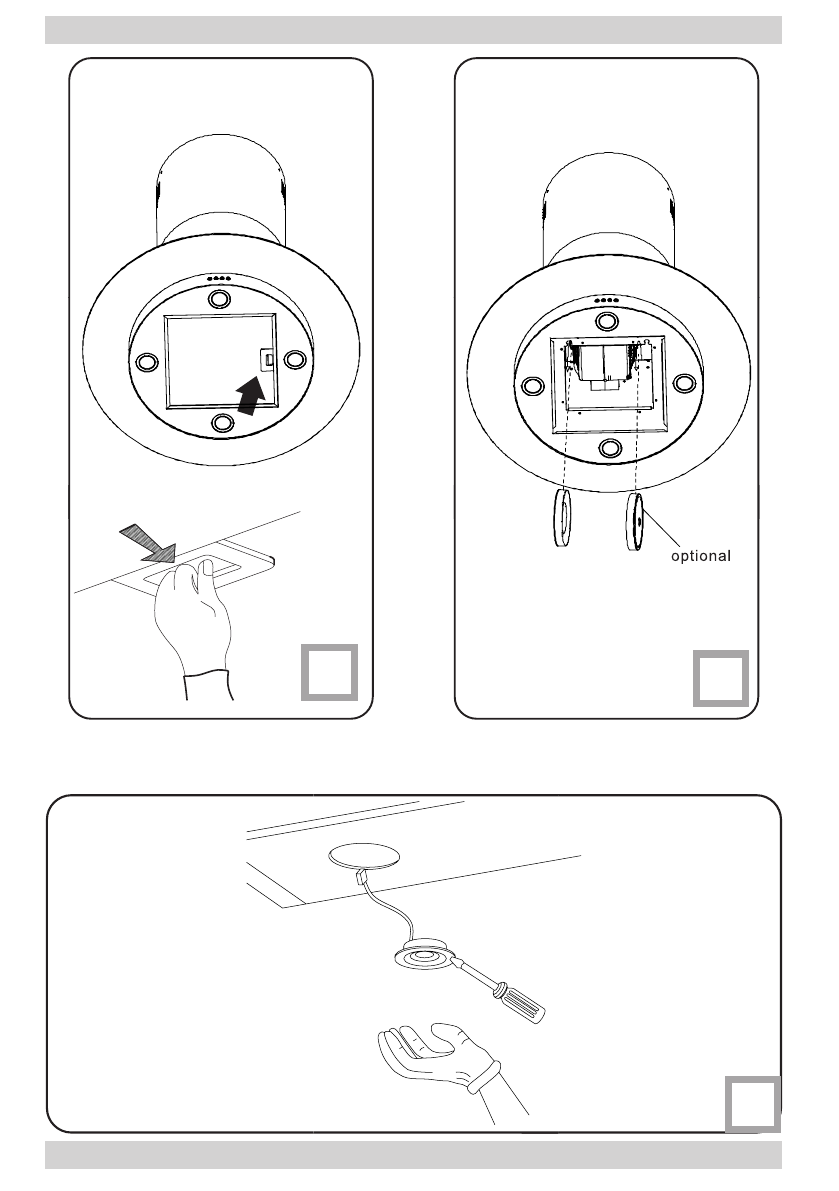 optional