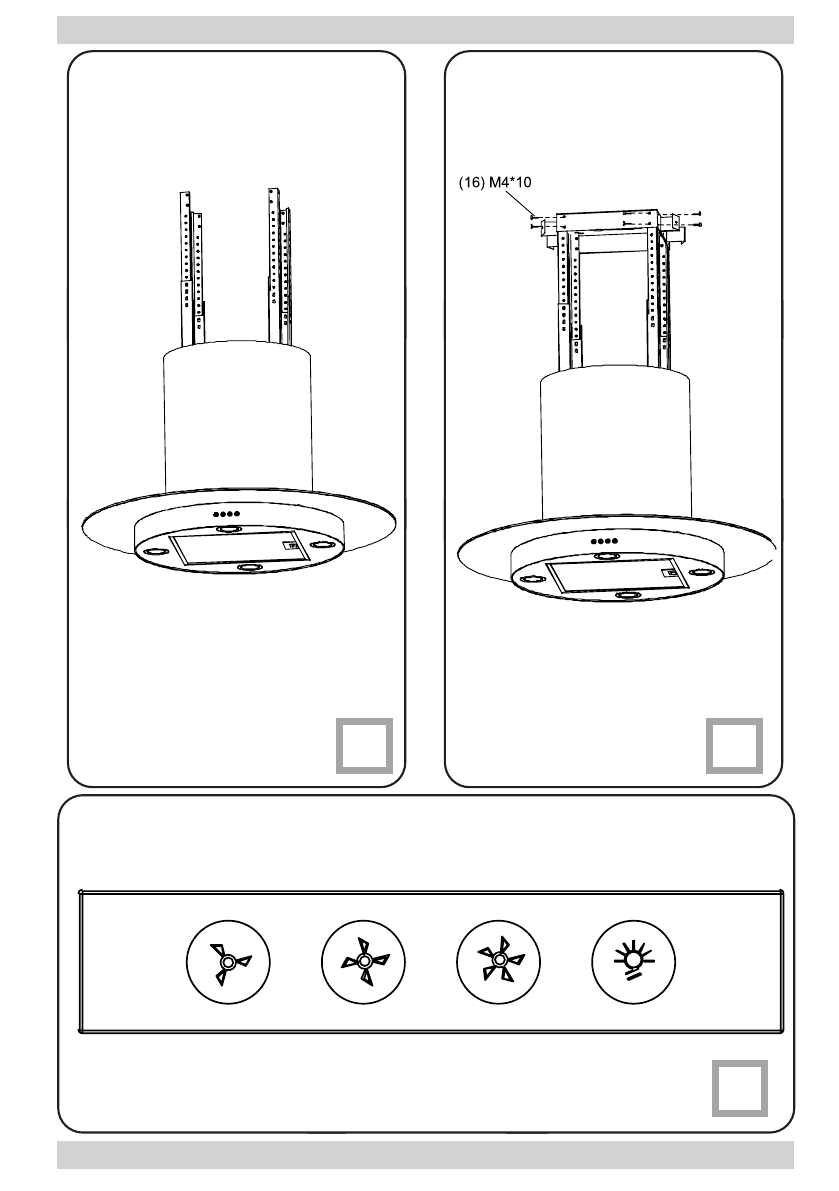 (16) M4*10