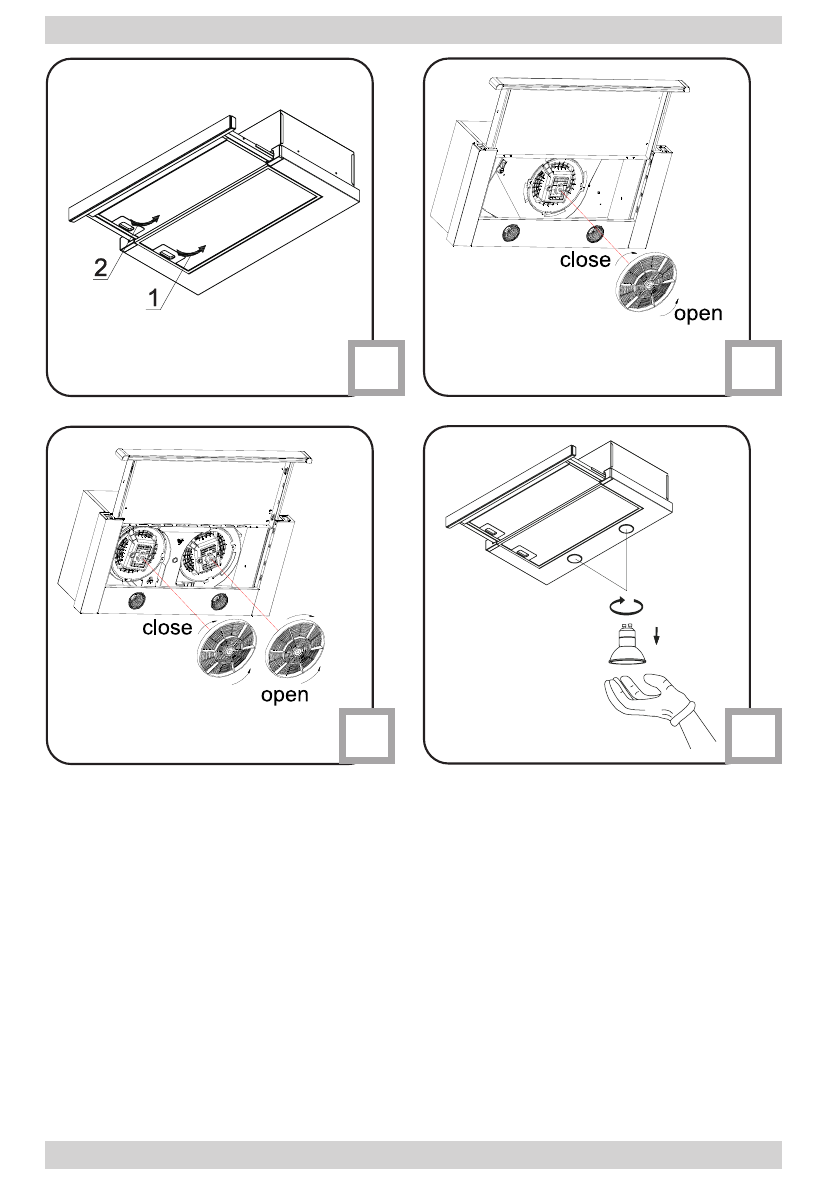 2
1

close
open

close
open