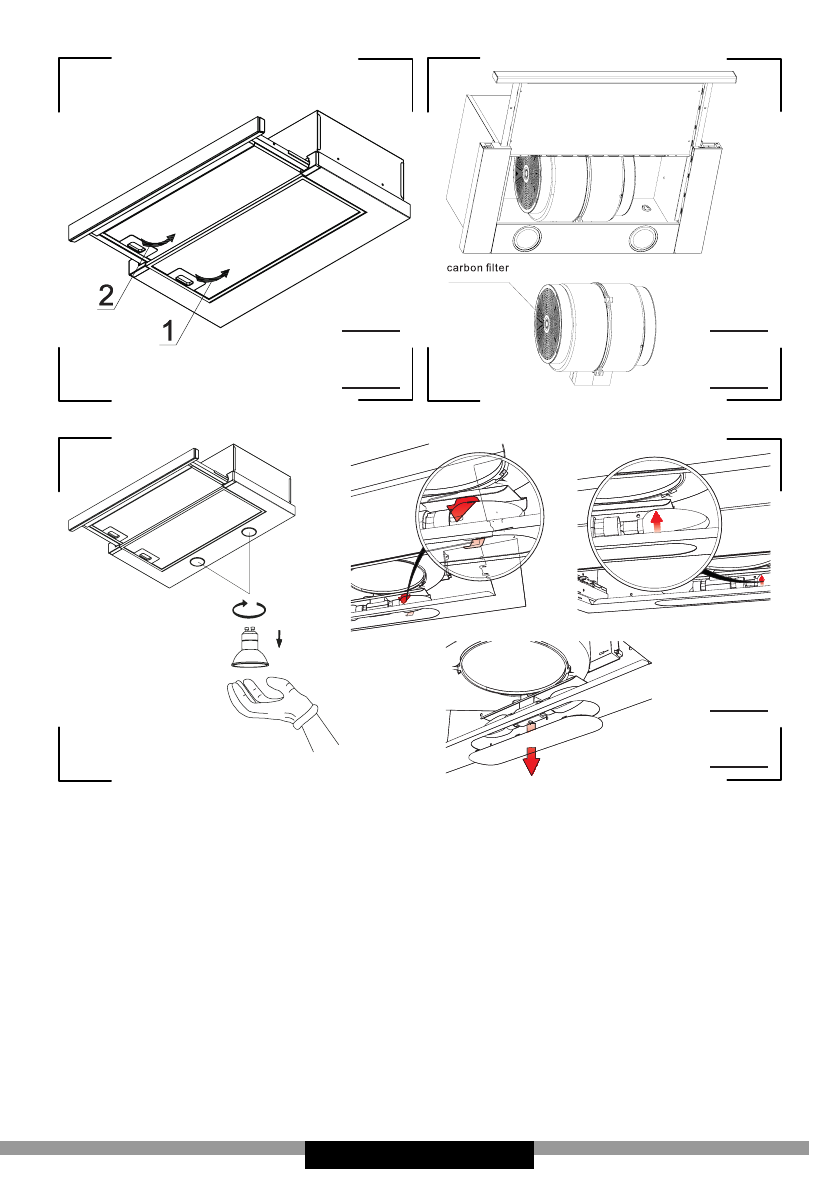 2

1

carbon filter