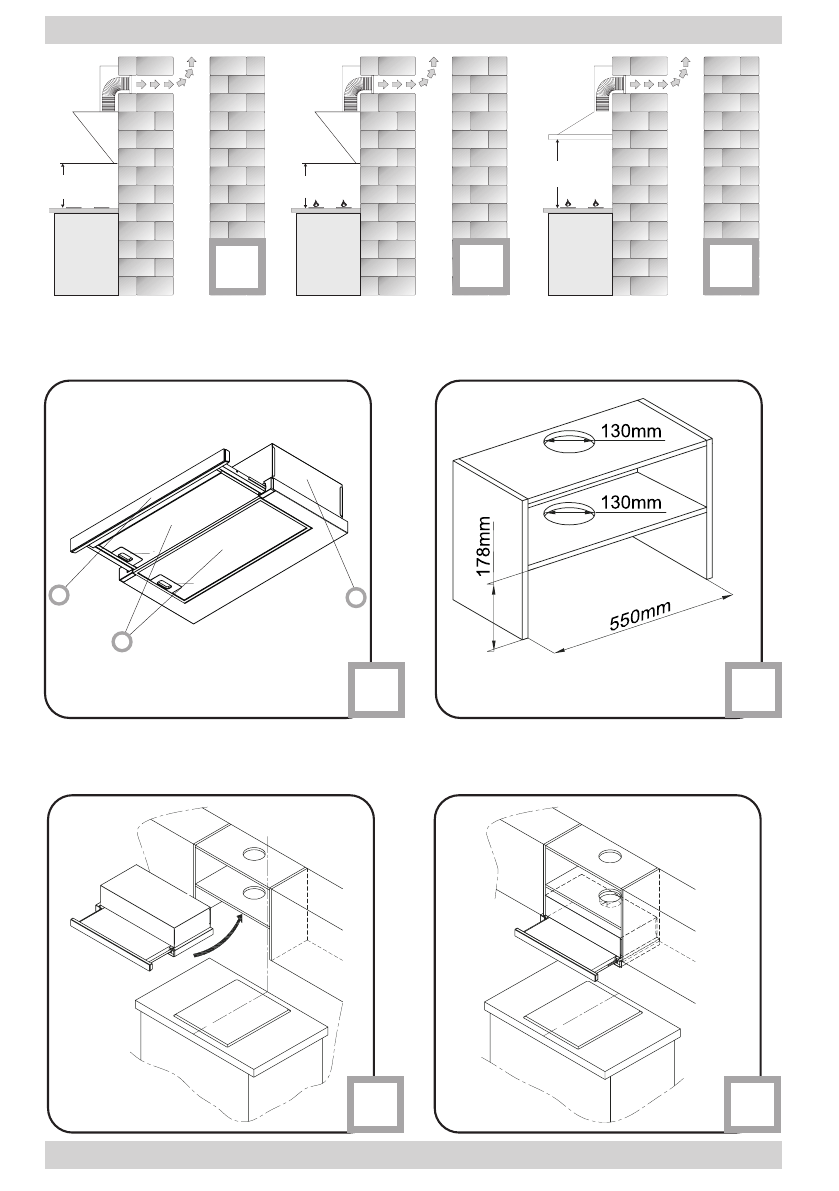 130mm

130mm

178mm

550mm