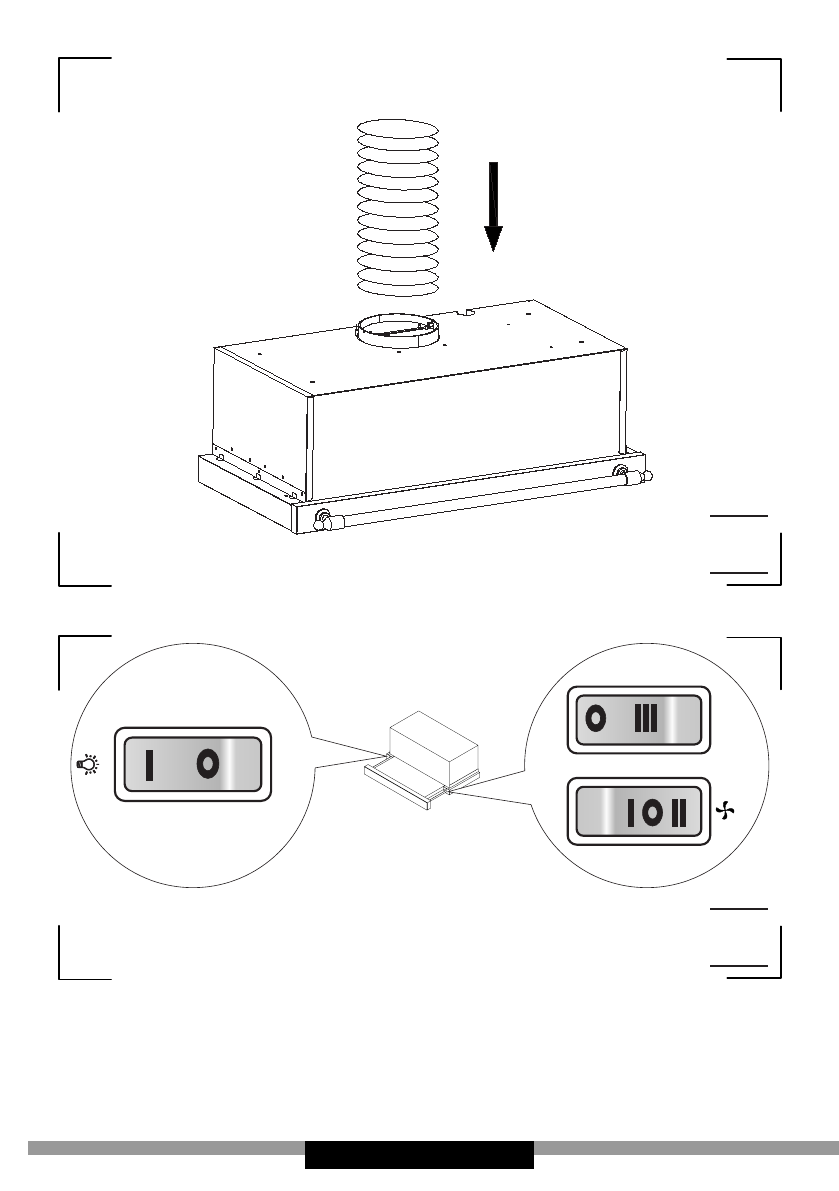 I O

O III

I O II