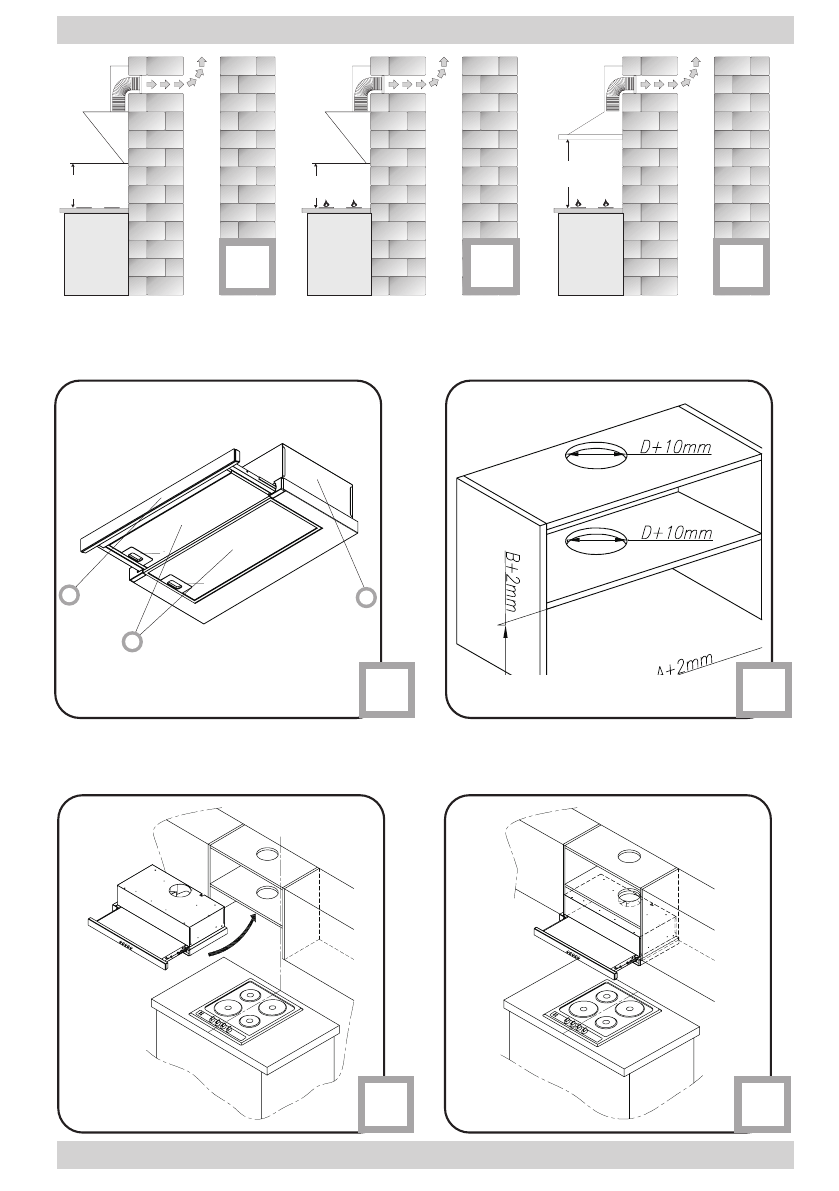 D+10mm

D+10mm

B+2mm

A+2mm