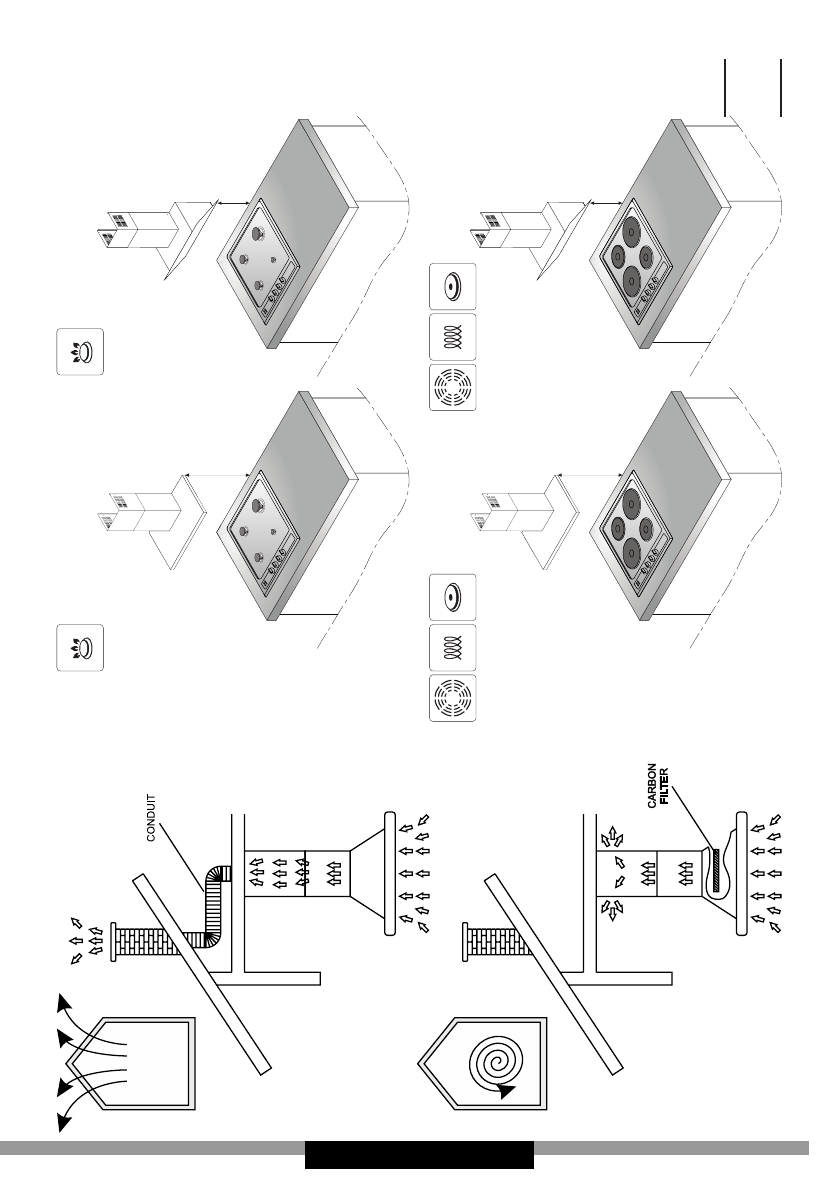 CONDUIT

CARBON FILTER