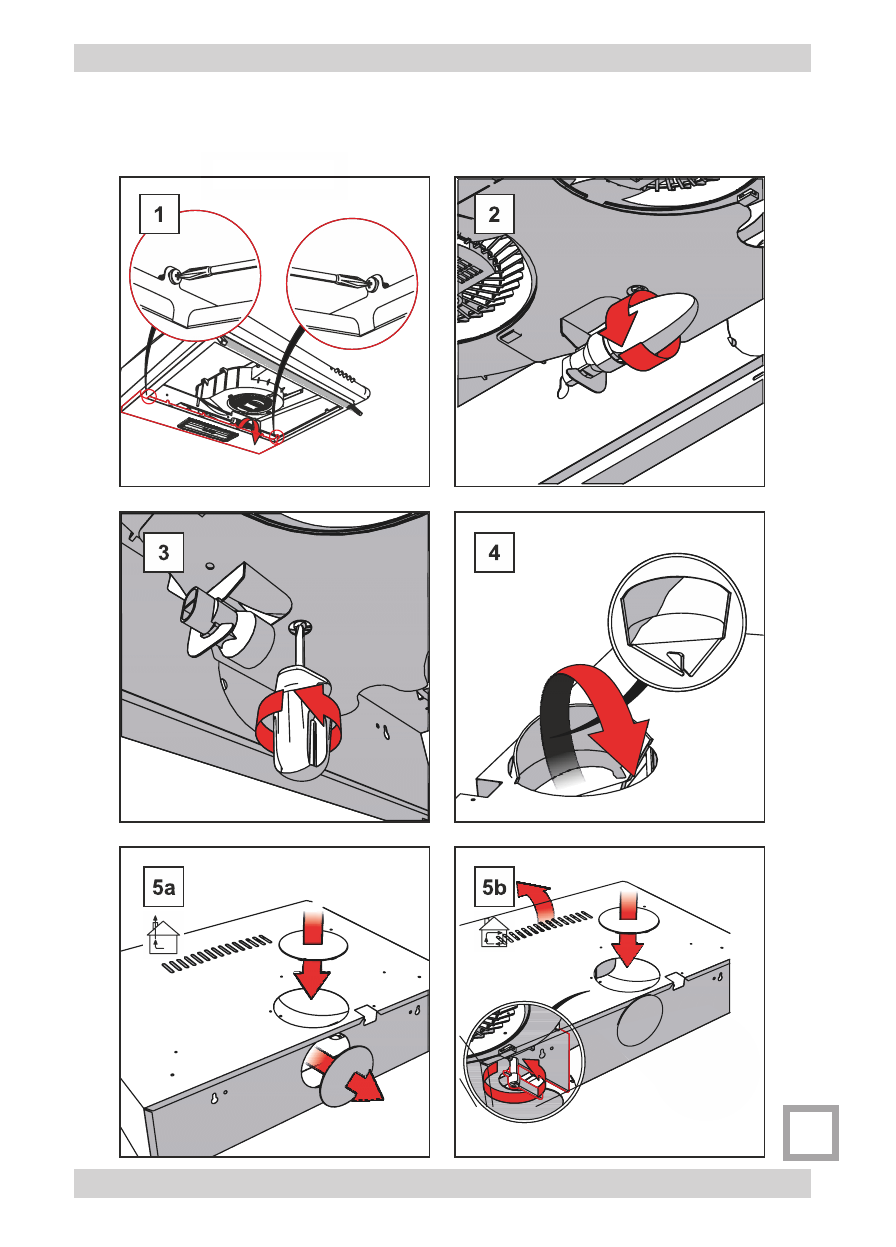 1

2

3

4

5a

5b