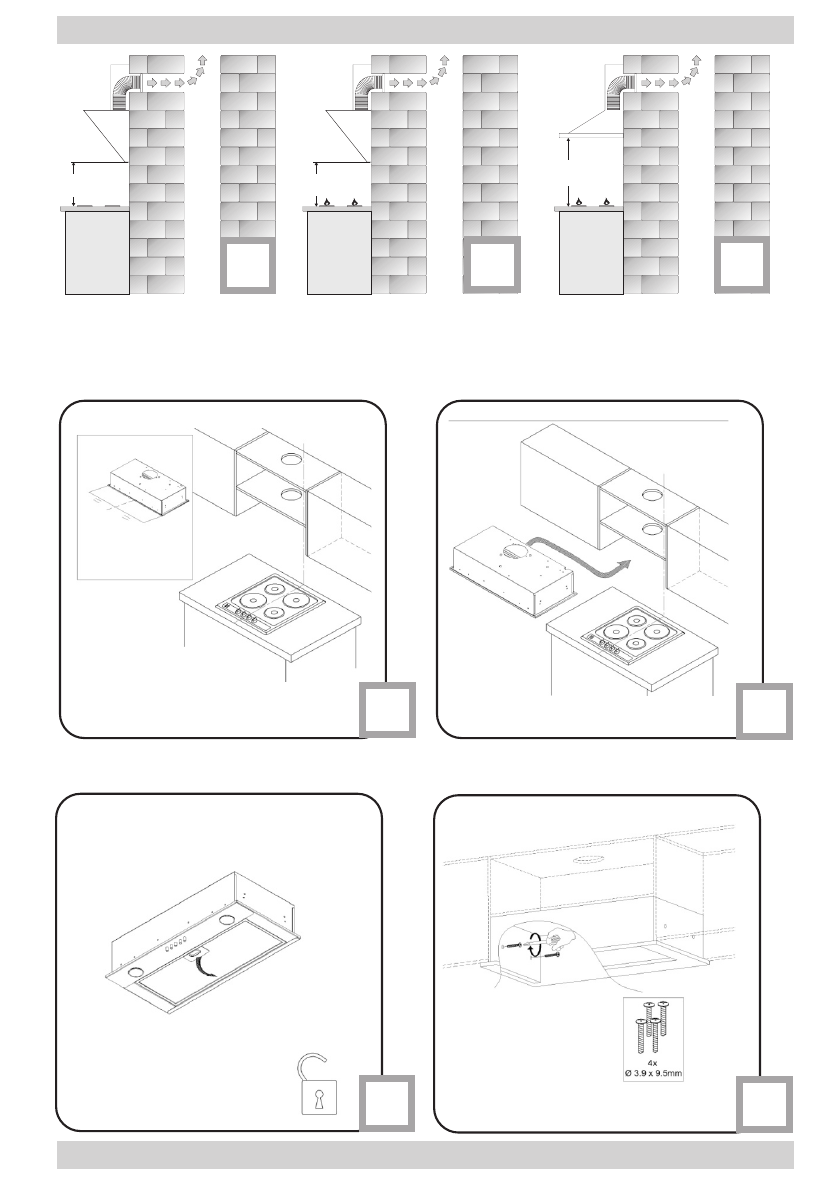 4x
Ø 3.9 x 9.5mm