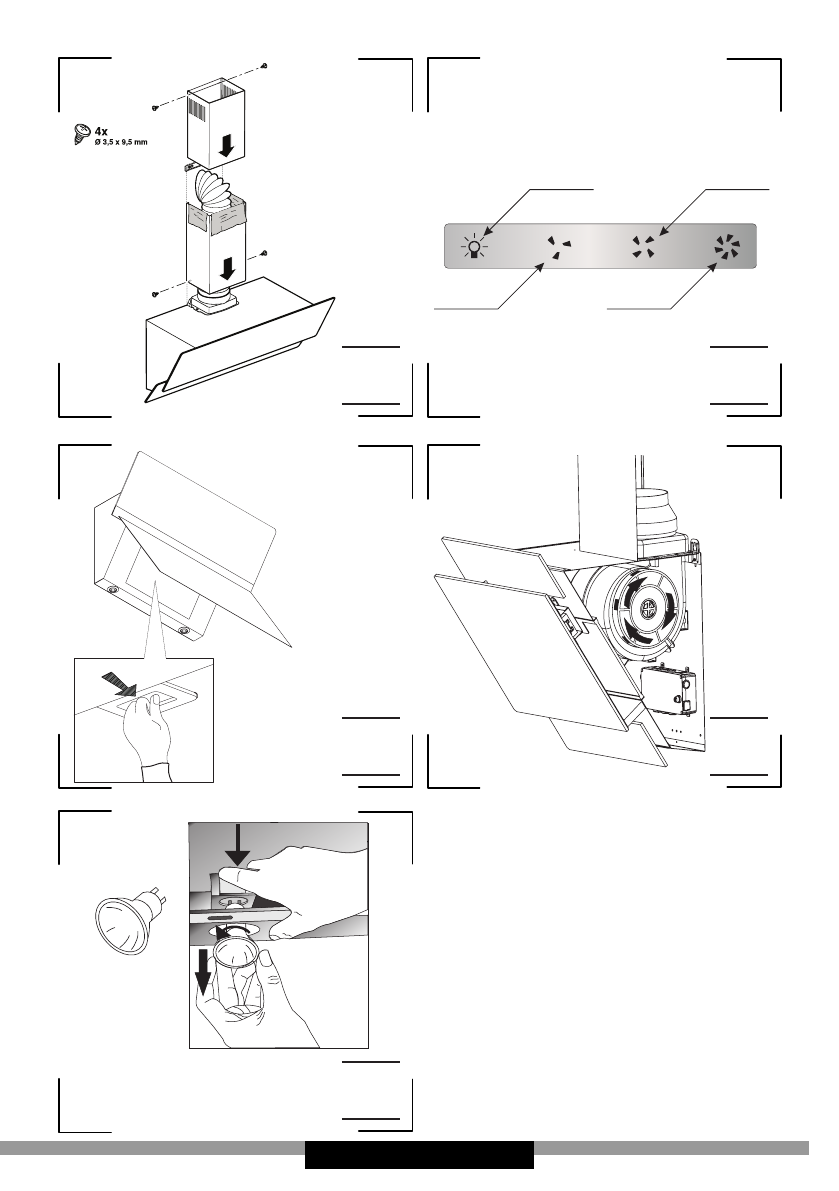 4x
Ø 3,5 x 9,5 mm