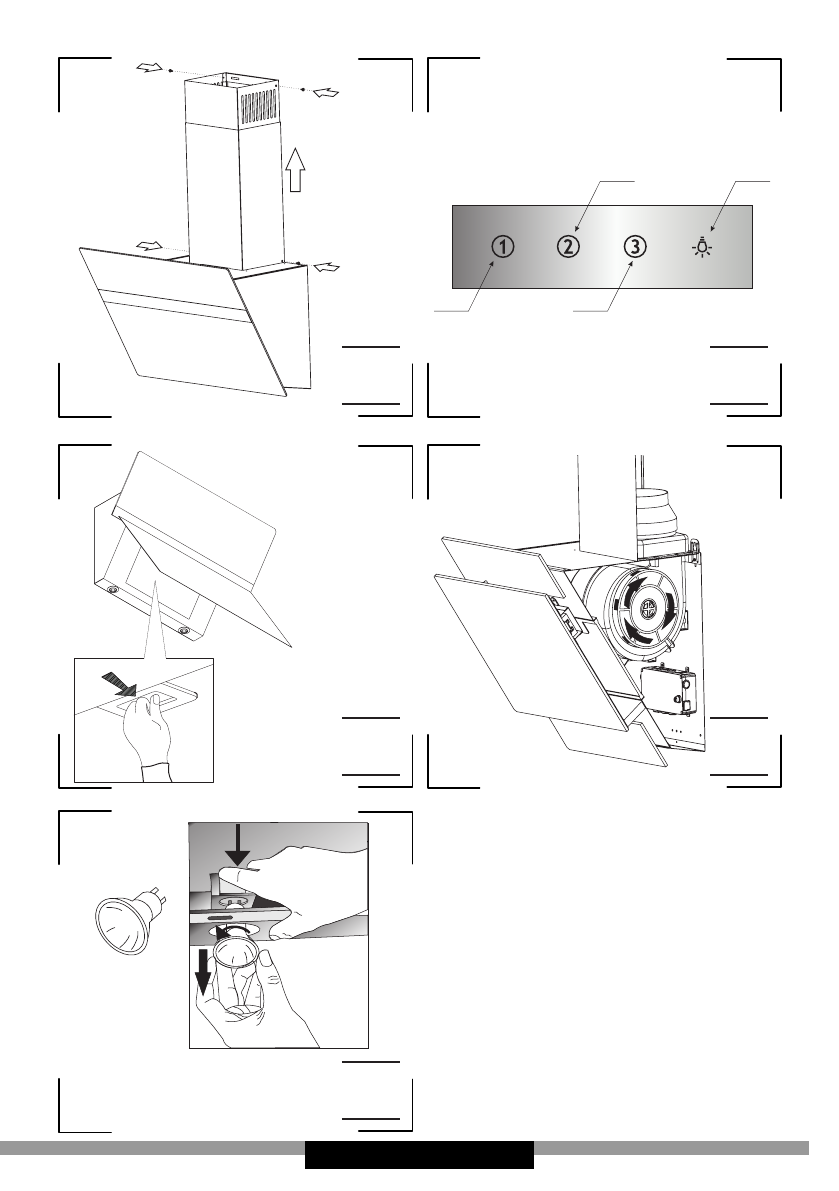 1 2 3