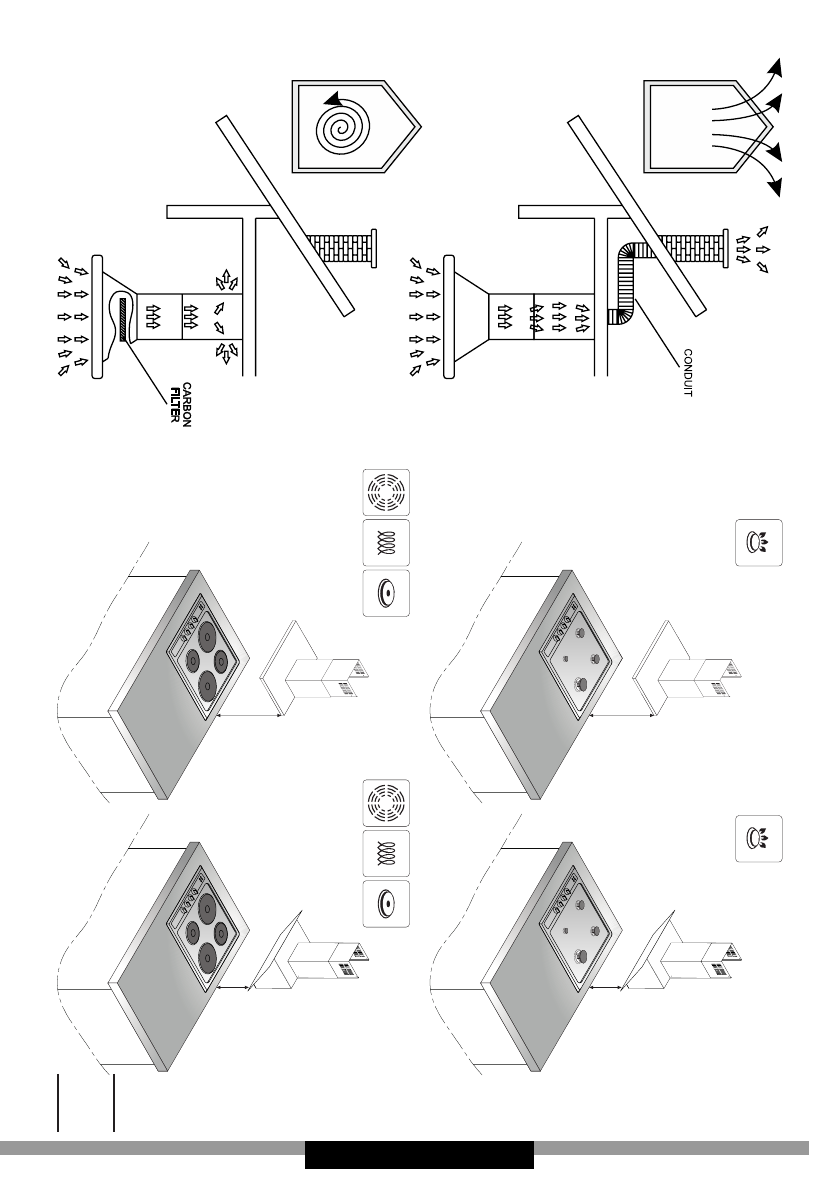 CARBON FILTER

CONDUIT