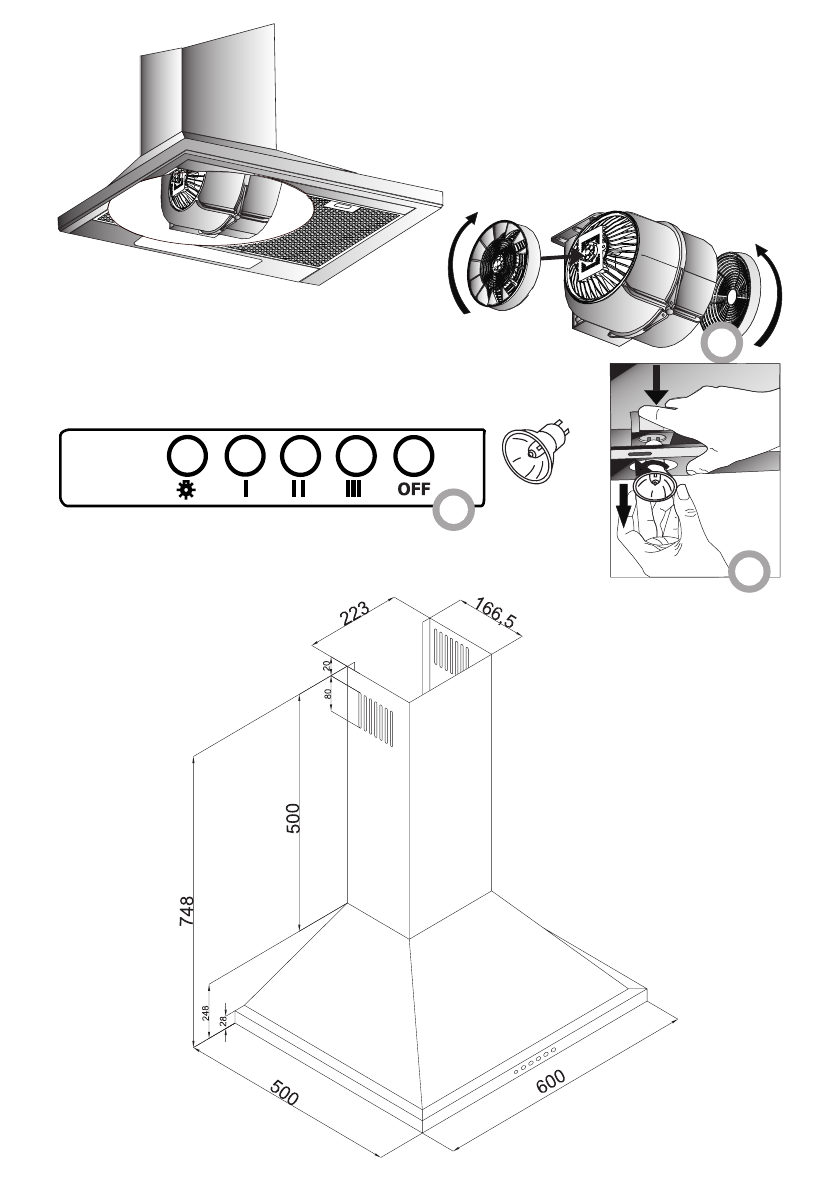 I
II
III
OFF

223
166,5
20
80
500
748
248
28
500
600