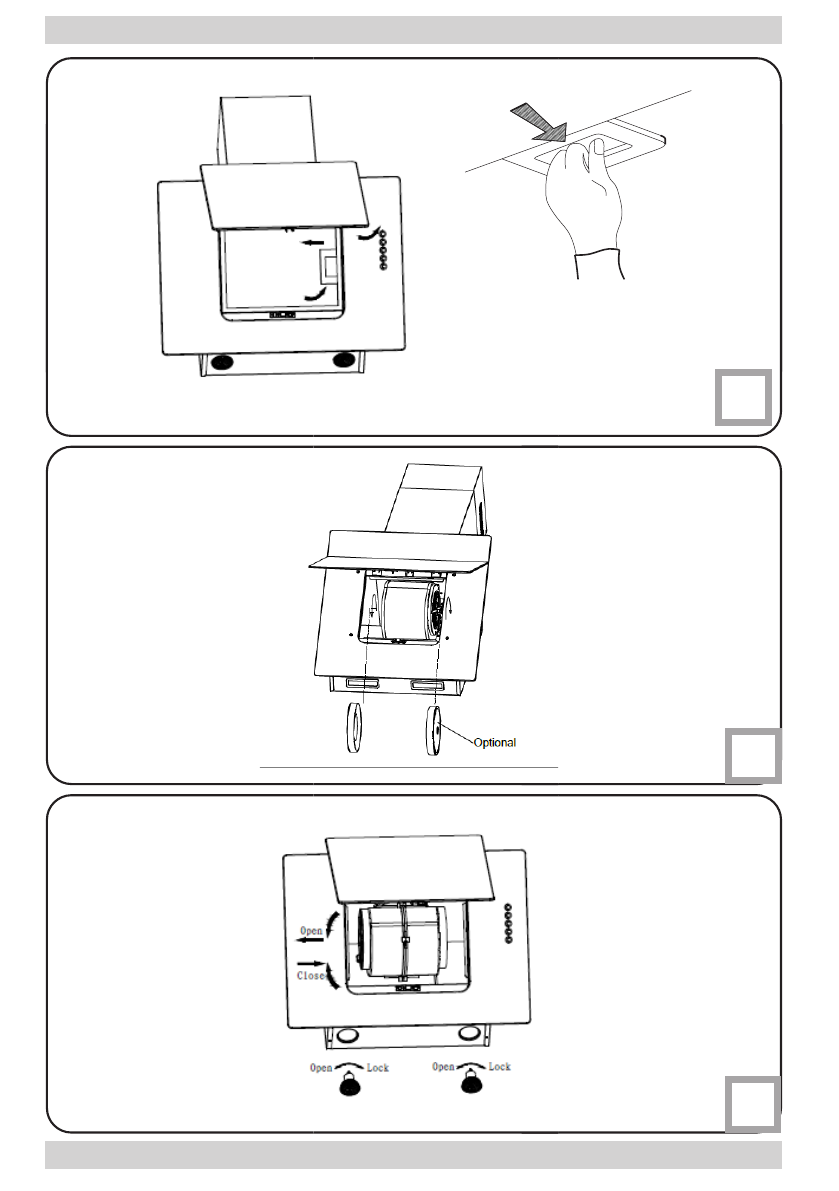 Optional

Open

Close

Open Lock

Open Lock