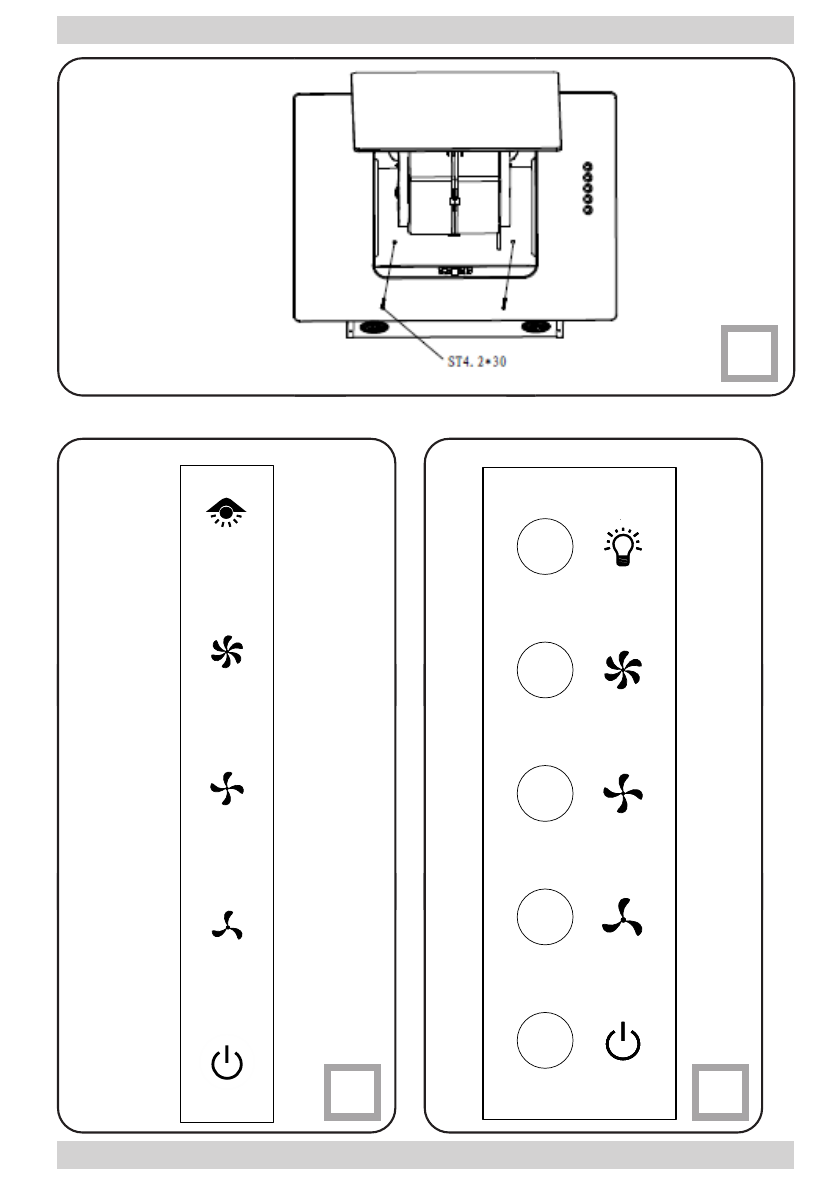 ST4. 2*30