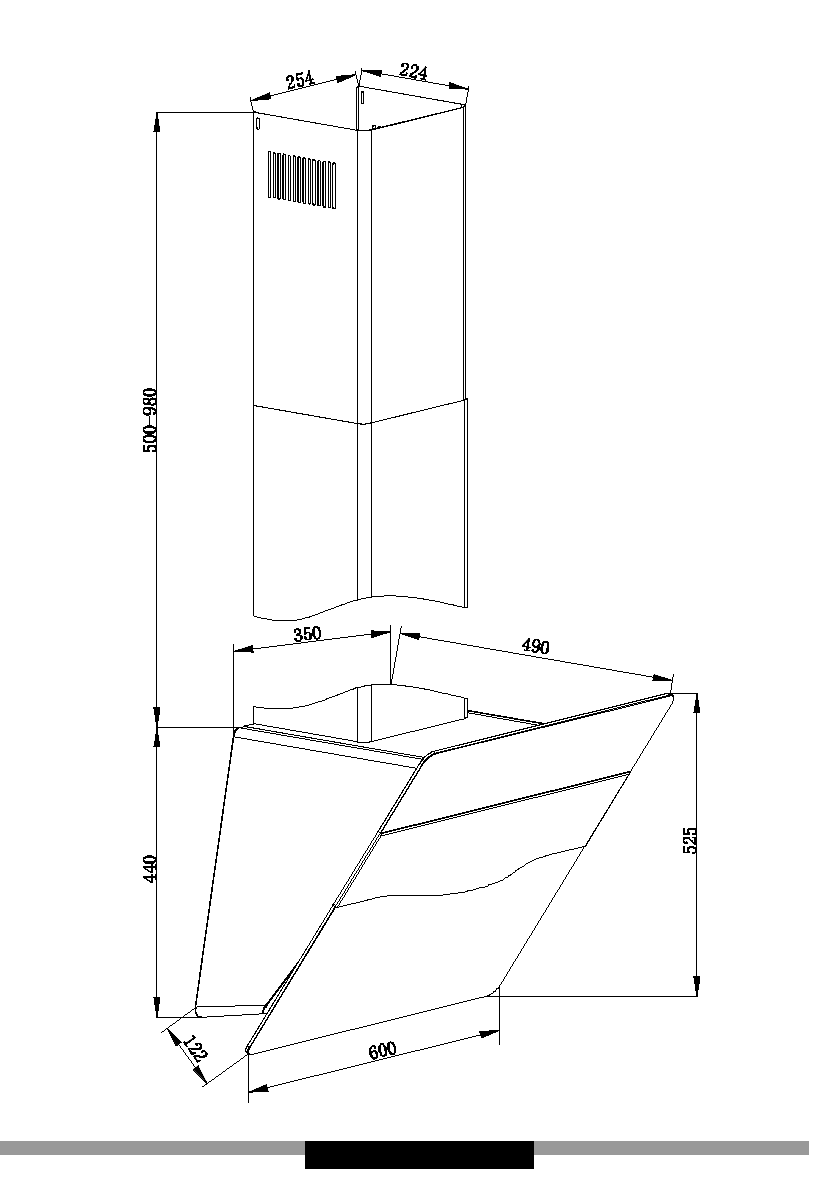 254
224
500-980
350
490
440
525
122
600