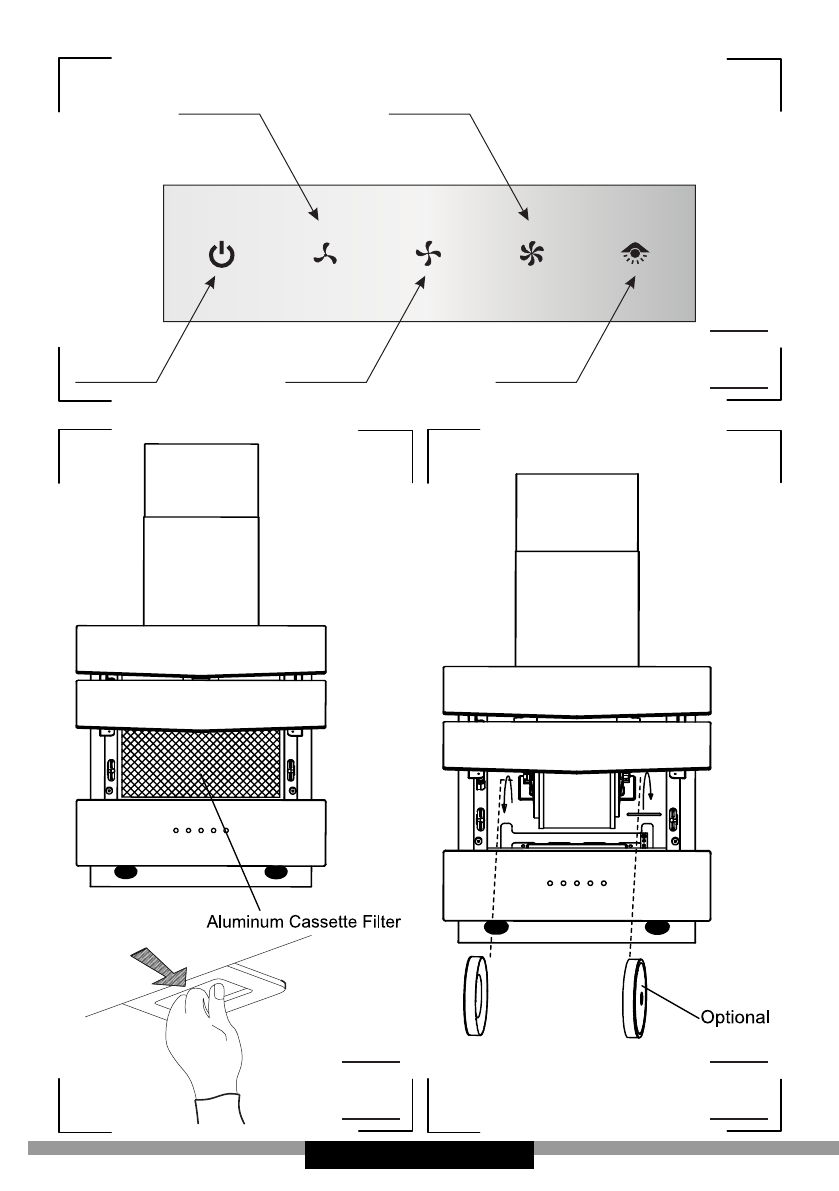 Aluminum Cassette Filter

Optional