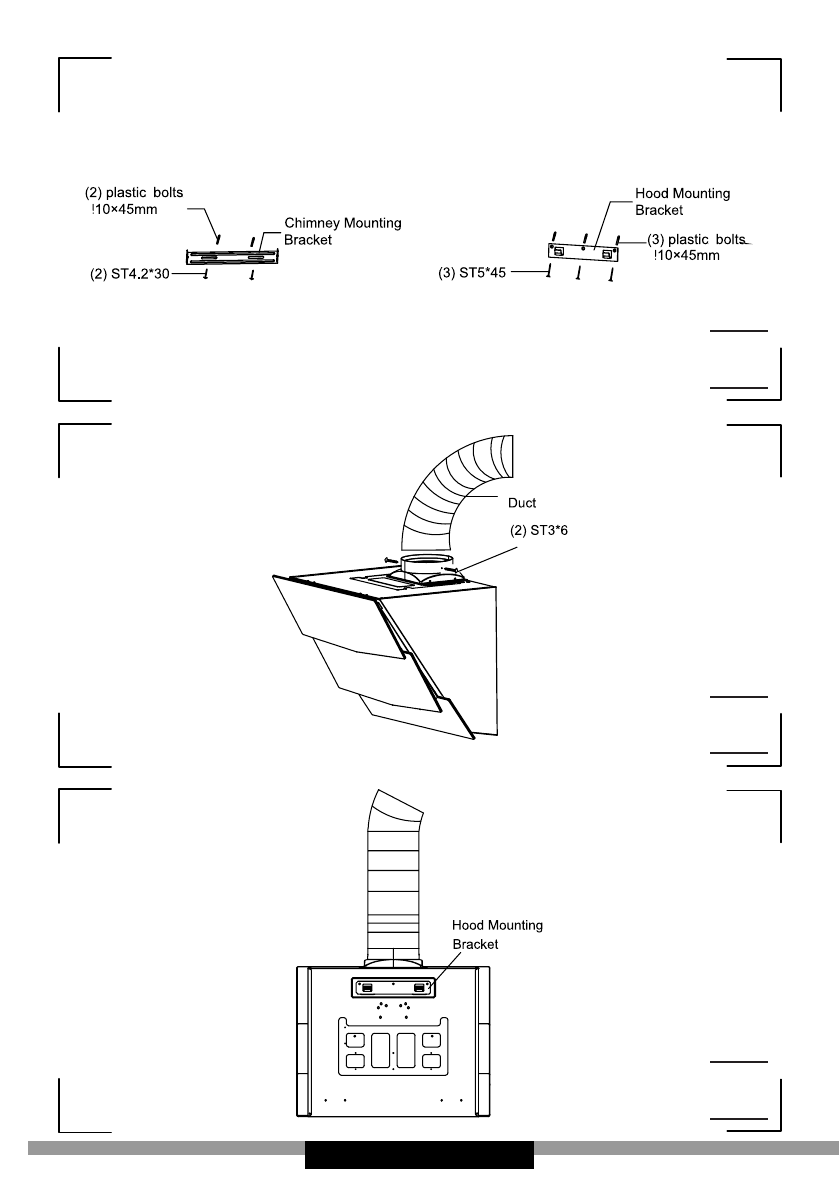 (2) plastic bolts
!10×45mm

Chimney Mounting
Bracket

(2) ST4.2*30

Hood Mounting
Bracket

(3) plastic bolts
!10×45mm

(3) ST5*45

Duct

(2) ST3*6

Hood Mounting
Bracket