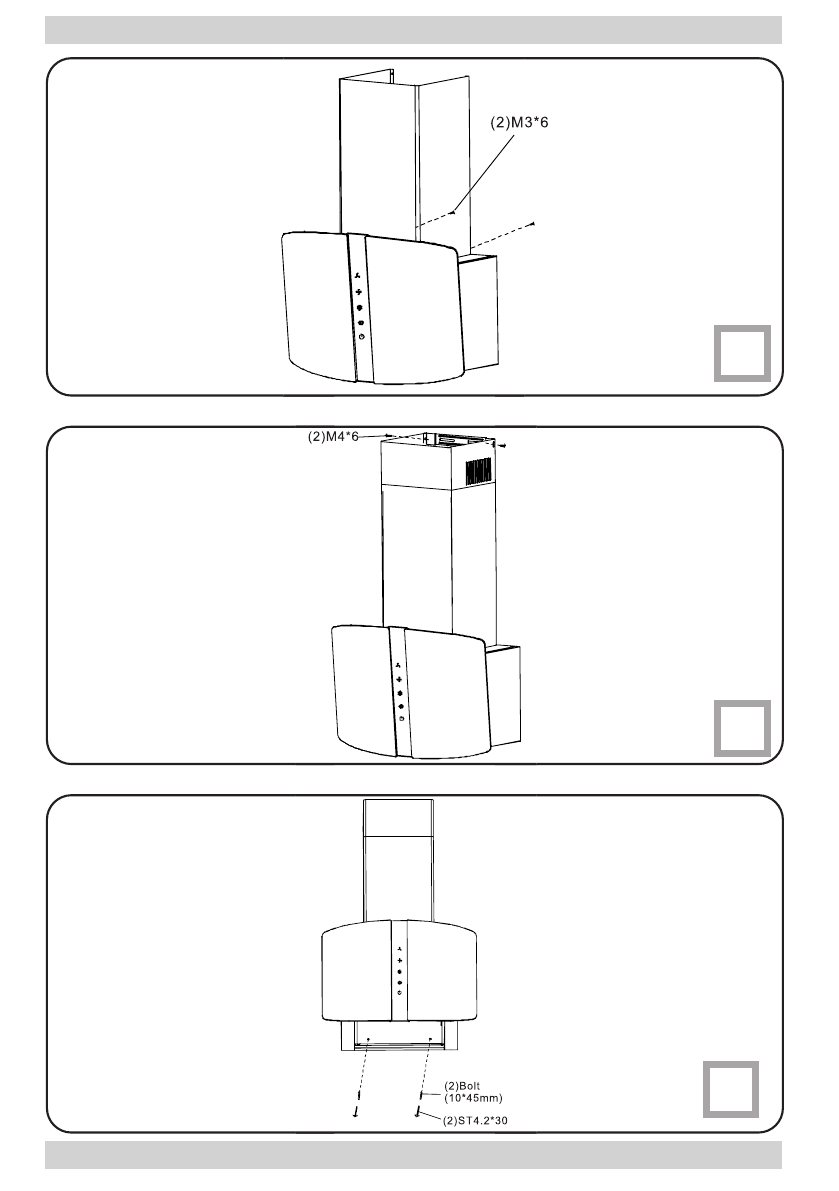 (2)M3*6

(2)M4*6

(2)Bolt (10*45mm)

(2)ST4.2*30