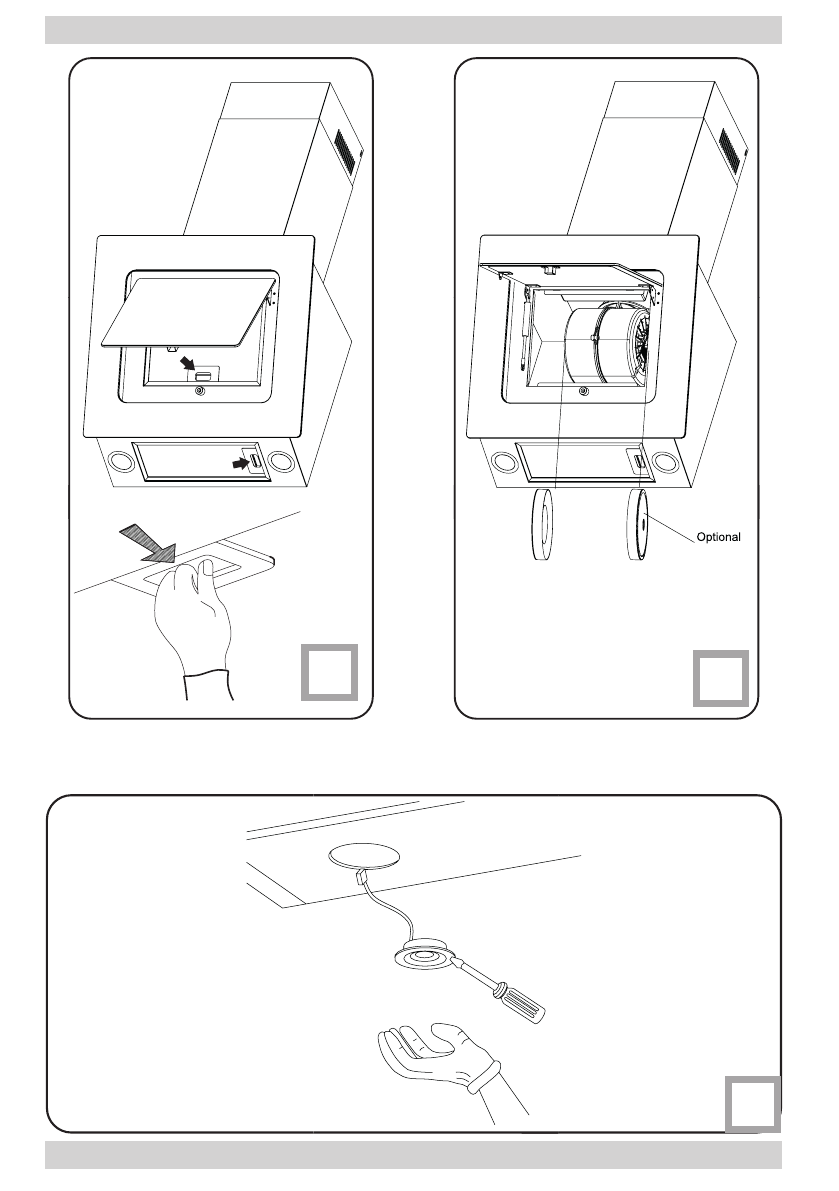 Optional