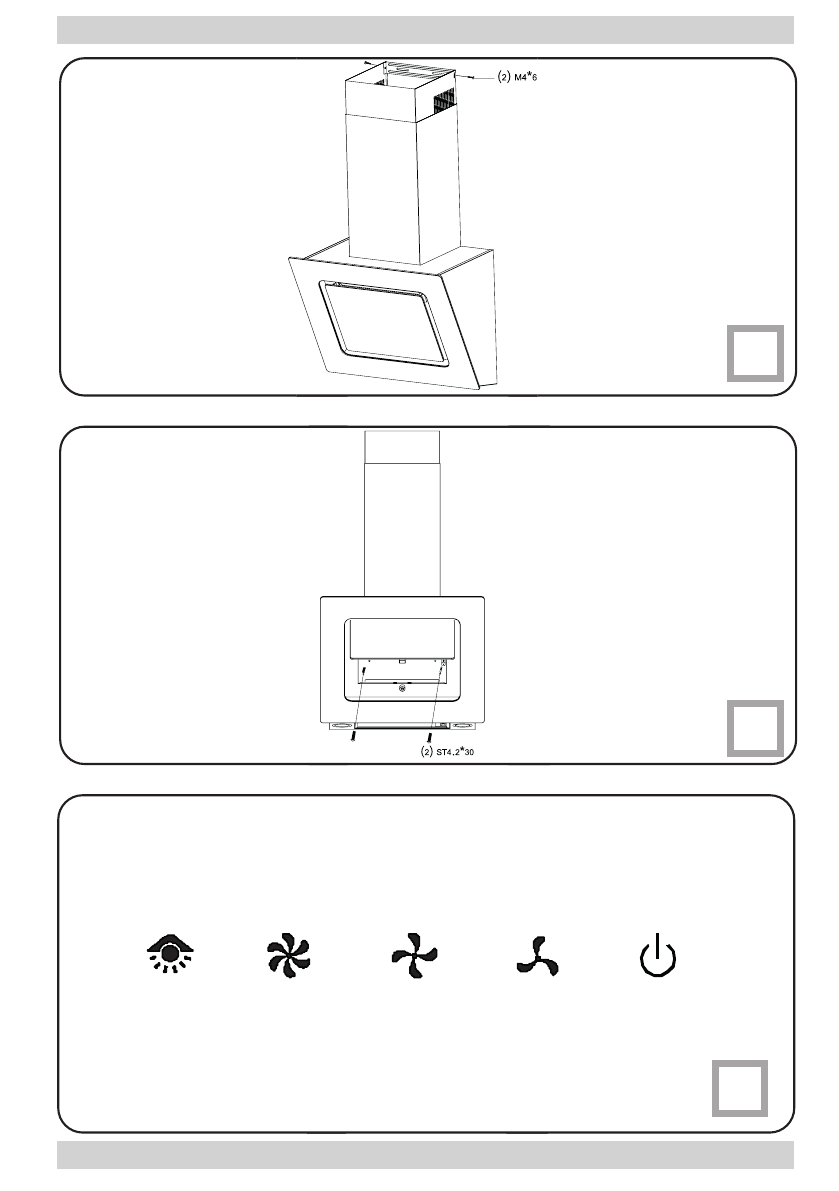 (2) M4*6

(2) ST4.2*30