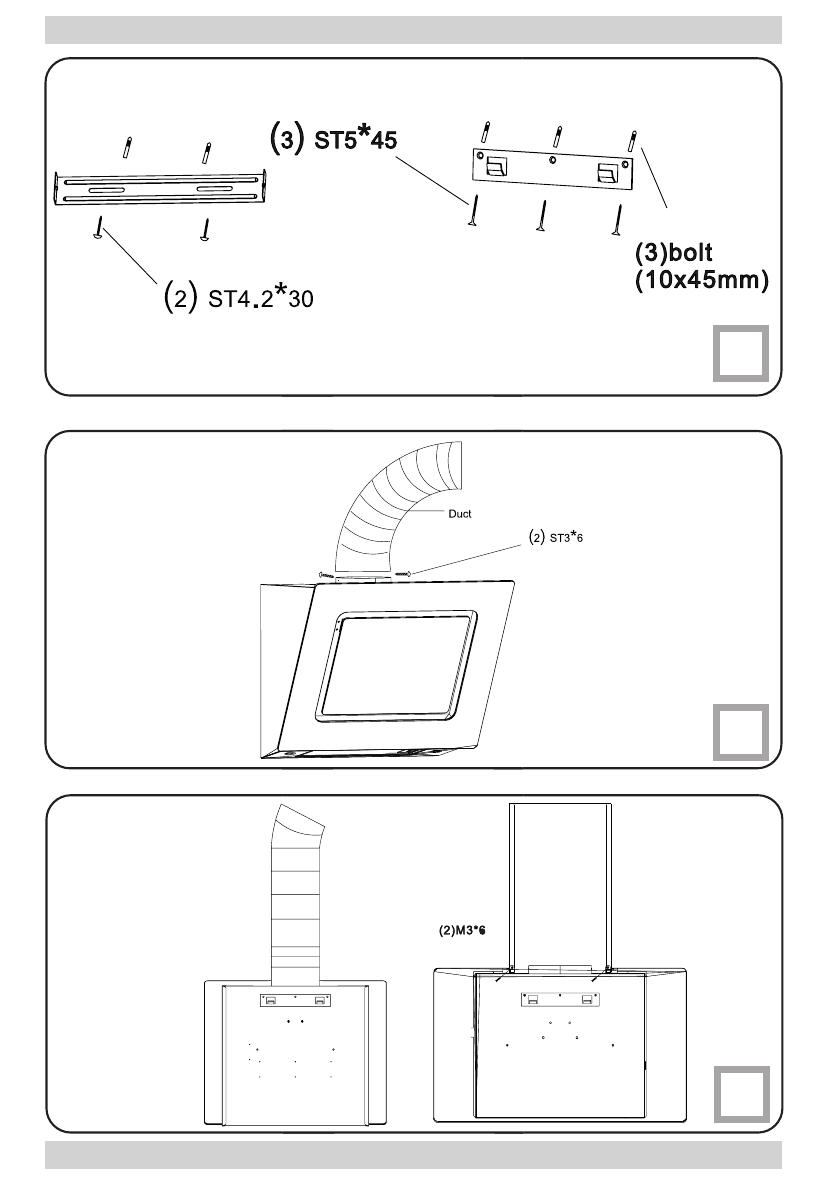 (3) ST5*45

(2) ST4.2*30

(3)bolt
(10x45mm)

Duct

(2) ST3*6

(2)M3*6