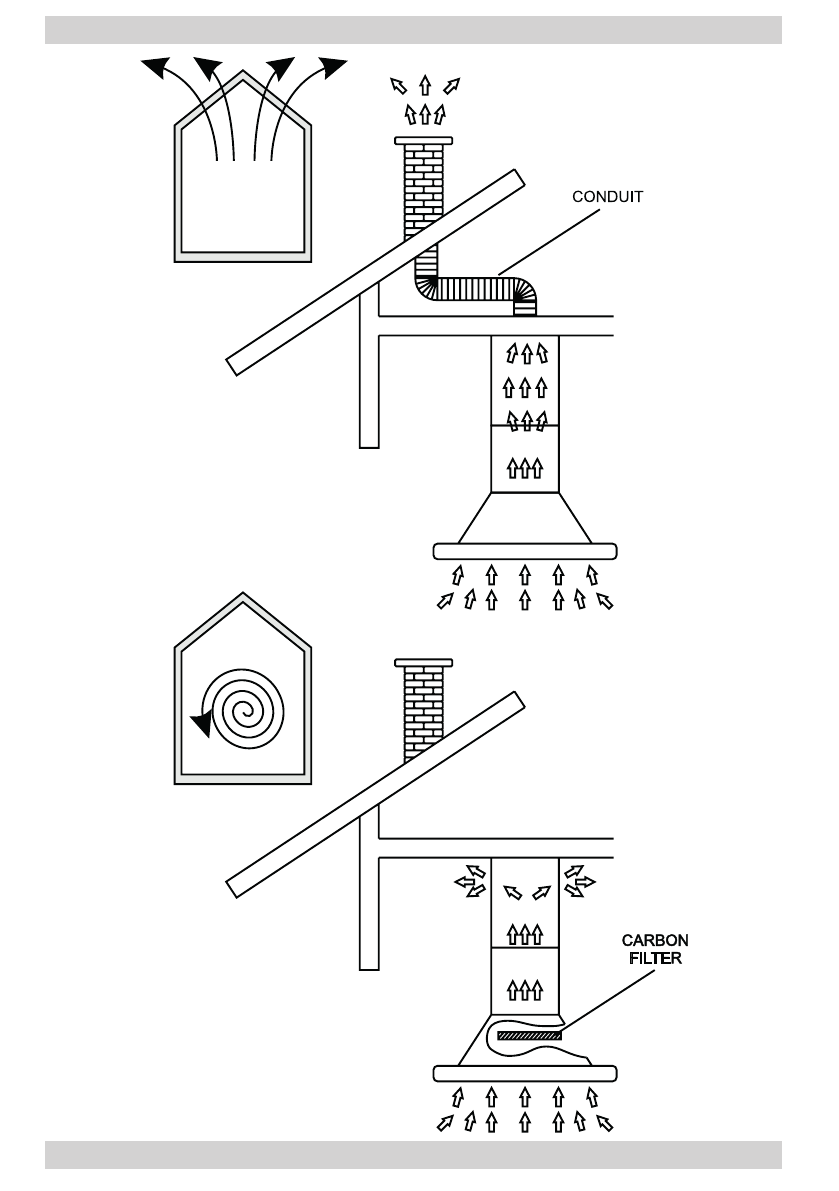 CONDUIT

CARBON FILTER