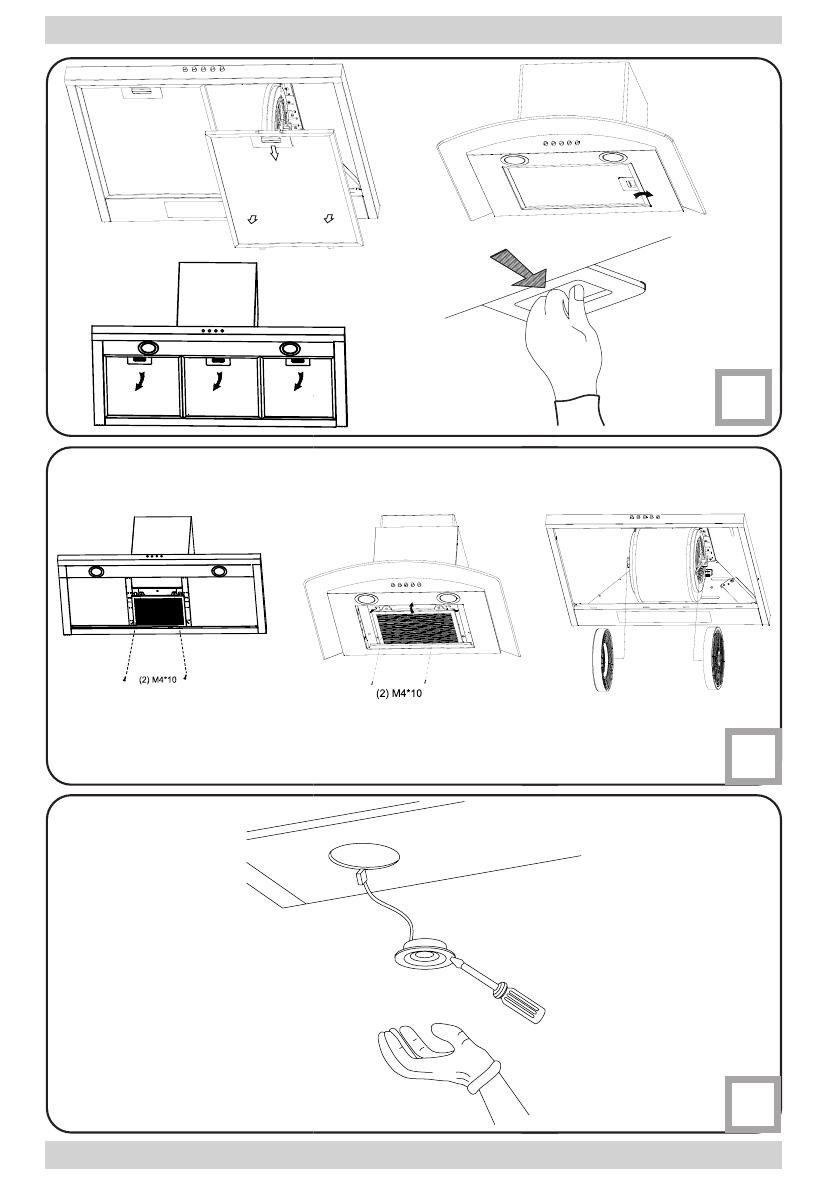 (2) M4*10

(2) M4*10