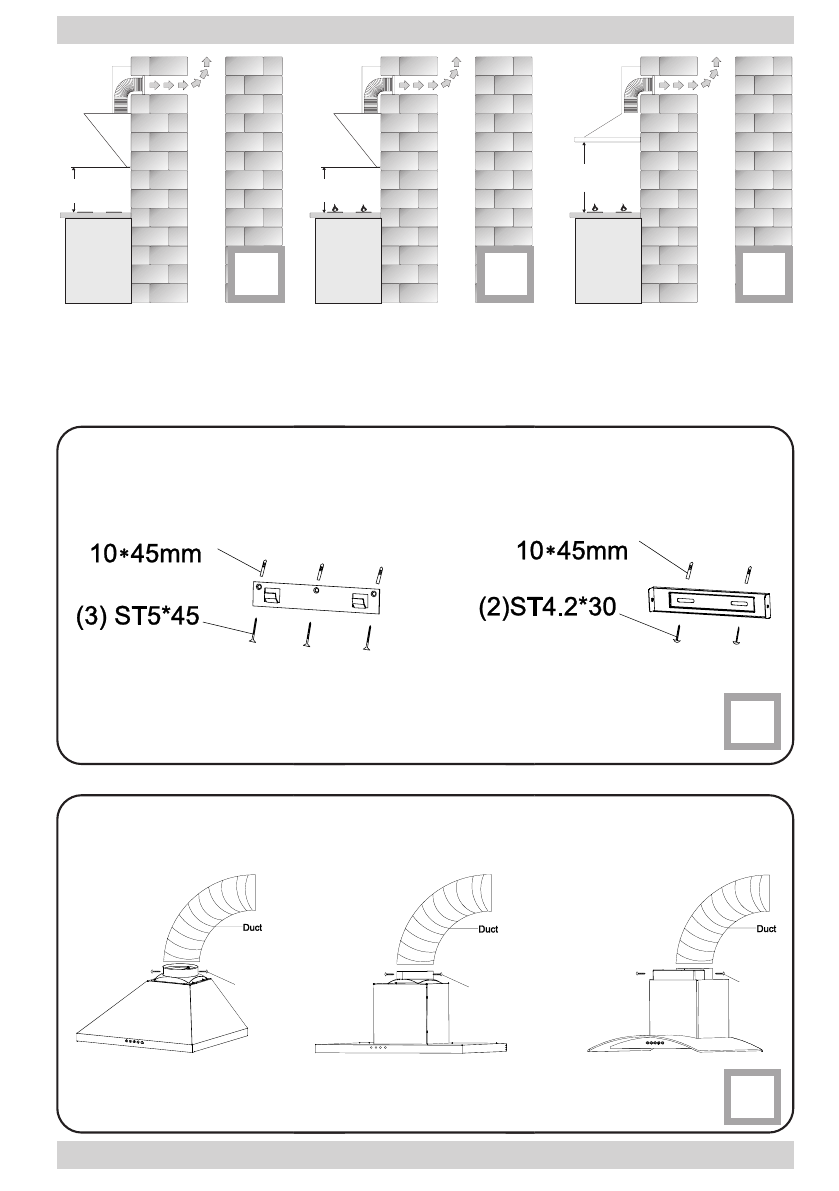 10*45mm

(3) ST5*45

10*45mm

(2)ST4.2*30

Duct

Duct

Duct