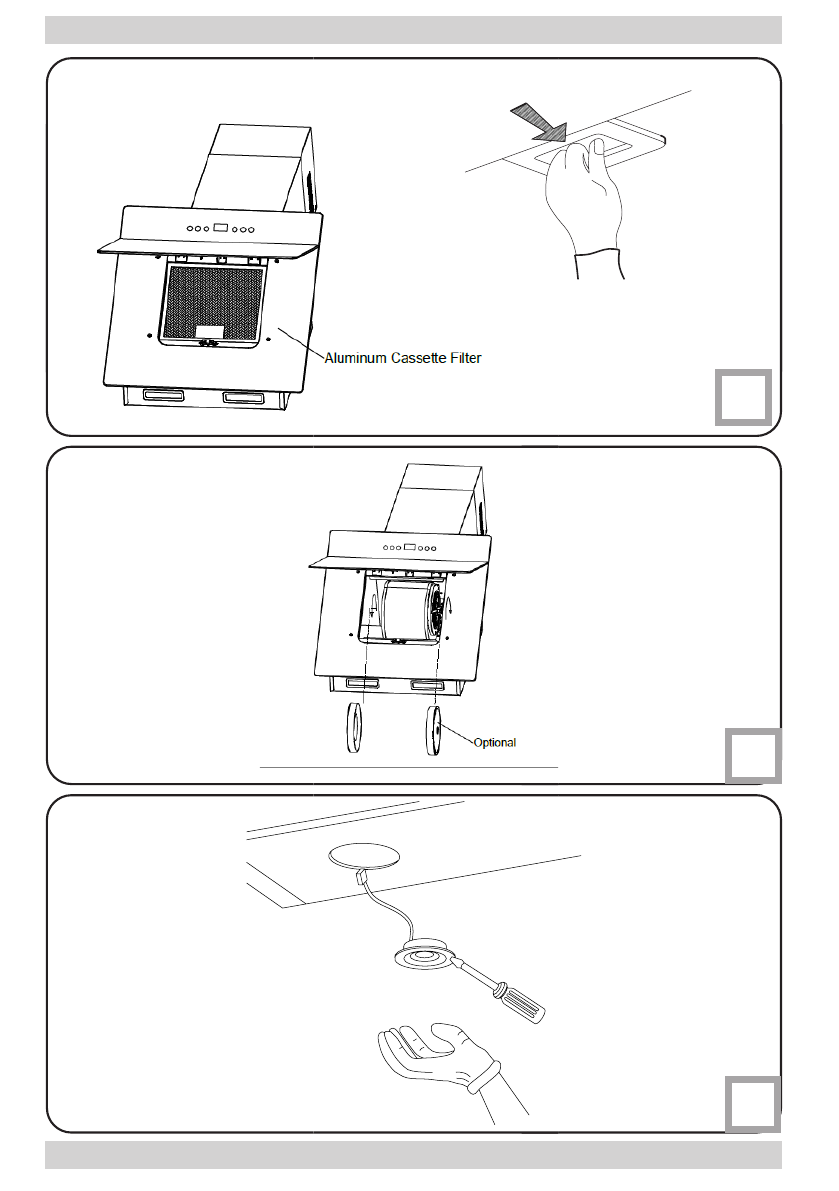 Aluminum Cassette Filter

Optional